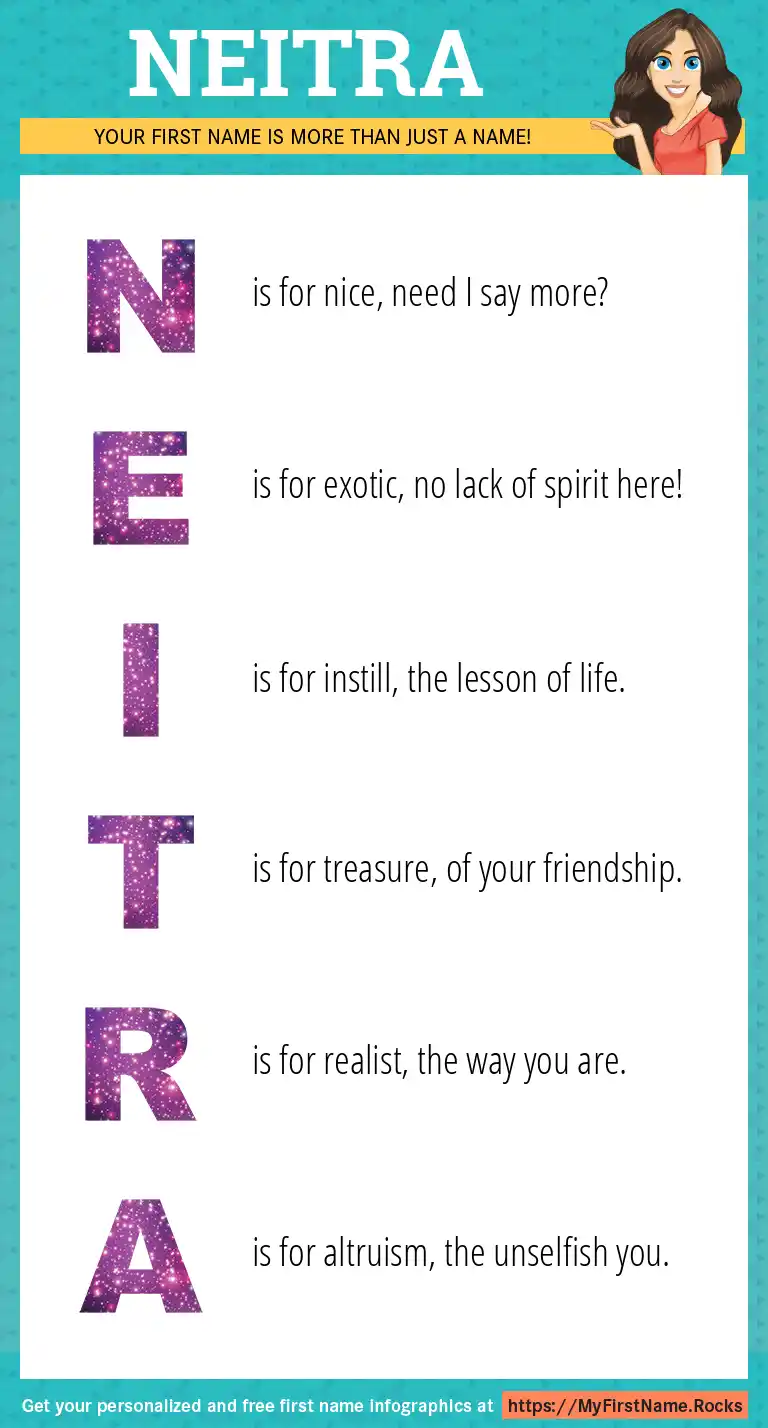 NEITRA

YOUR FIRST NAME IS MORE THAN JUST A NAME!

N is for nice, need I say more?

E is for exotic, no lack of spirit here!

I is for instill, the lesson of life.

T is for treasure, of your friendship.

R is for realist, the way you are.

A is for altruism, the unselfish you.

Get your personalized and free first name infographics at https://MyFirstName.Rocks