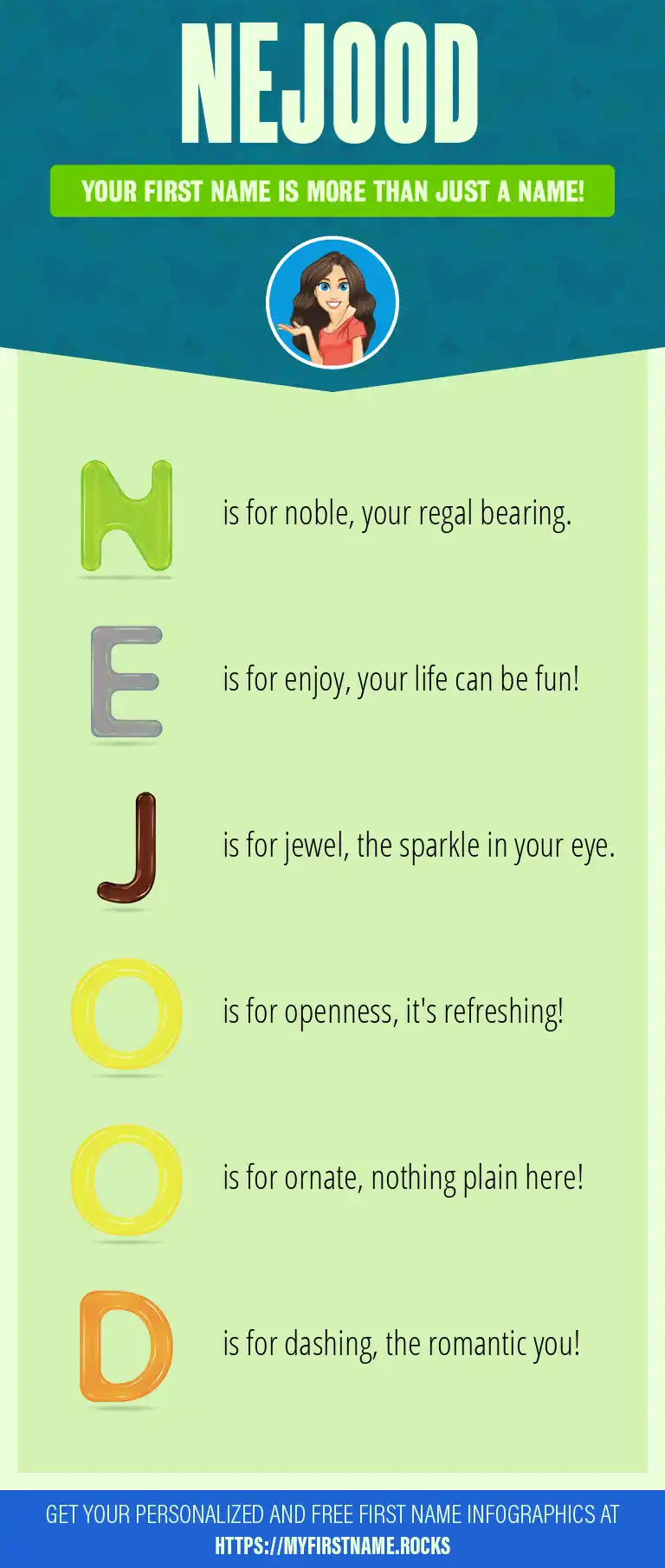 NEJOOD

YOUR FIRST NAME IS MORE THAN JUST A NAME!

N is for noble, your regal bearing.

E is for enjoy, your life can be fun!

J is for jewel, the sparkle in your eye.

O is for openness, it's refreshing!

O is for ornate, nothing plain here!

D is for dashing, the romantic you!

GET YOUR PERSONALIZED AND FREE FIRST NAME INFOGRAPHICS AT HTTPS://MYFIRSTNAME.ROCKS