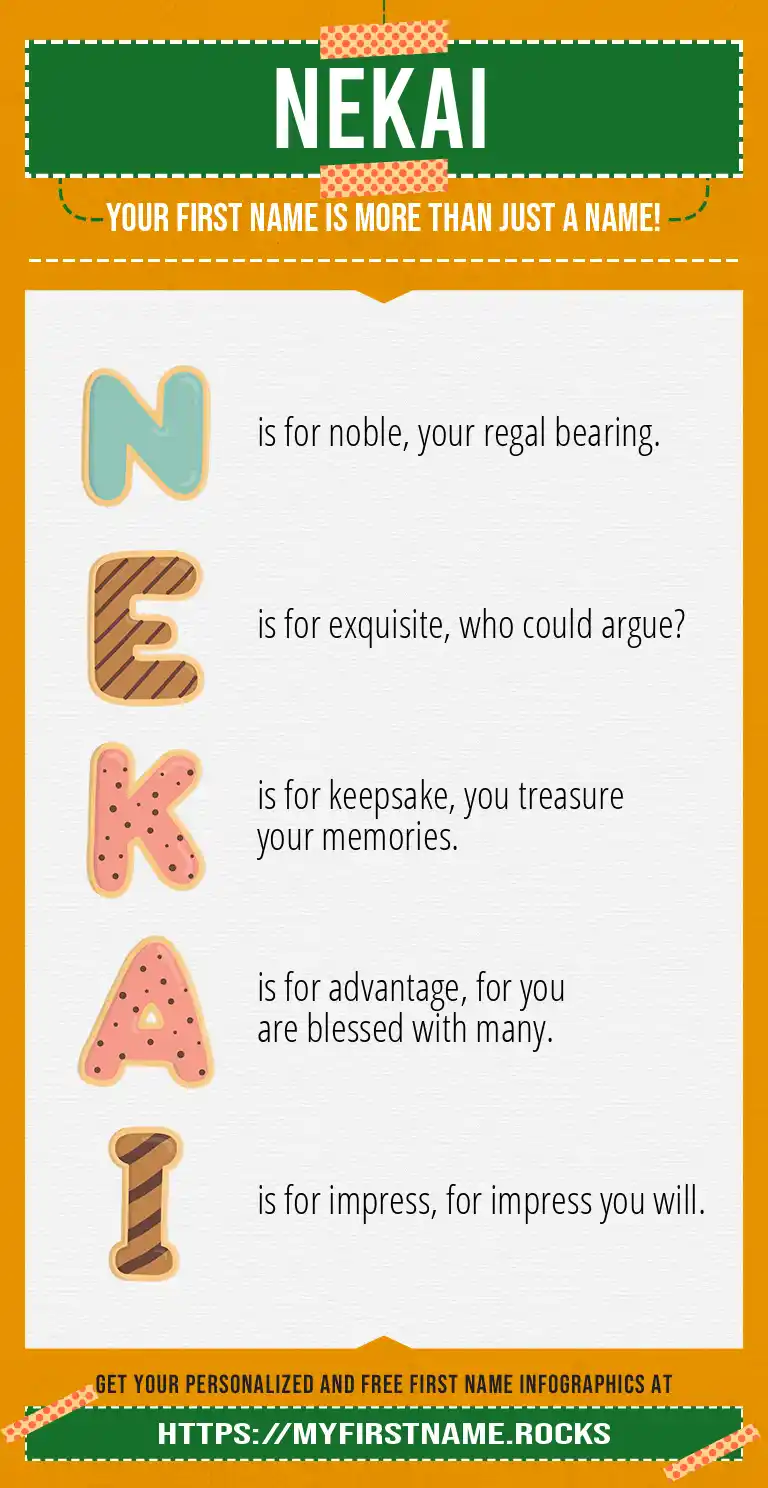 NEKAI

YOUR FIRST NAME IS MORE THAN JUST A NAME!

N is for noble, your regal bearing.

E is for exquisite, who could argue?

K is for keepsake, you treasure your memories.

A is for advantage, for you are blessed with many.

I is for impress, for impress you will.

GET YOUR PERSONALIZED AND FREE FIRST NAME INFOGRAPHICS AT

HTTPS://MYFIRSTNAME.ROCKS