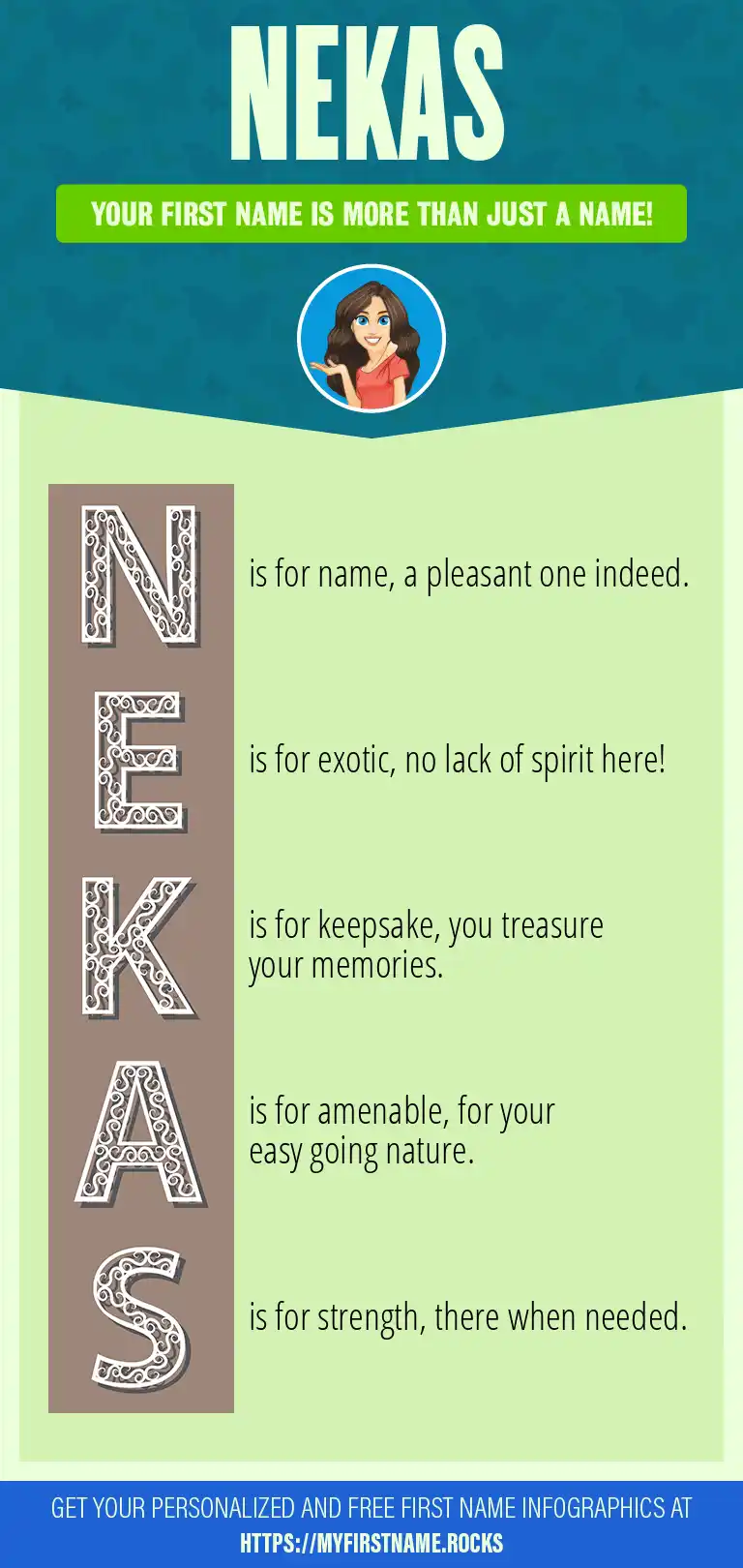 NEKAS

YOUR FIRST NAME IS MORE THAN JUST A NAME!

N is for name, a pleasant one indeed.

E is for exotic, no lack of spirit here!

K is for keepsake, you treasure your memories.

A is for amenable, for your easy going nature.

S is for strength, there when needed.

GET YOUR PERSONALIZED AND FREE FIRST NAME INFOGRAPHICS AT HTTPS://MYFIRSTNAME.ROCKS