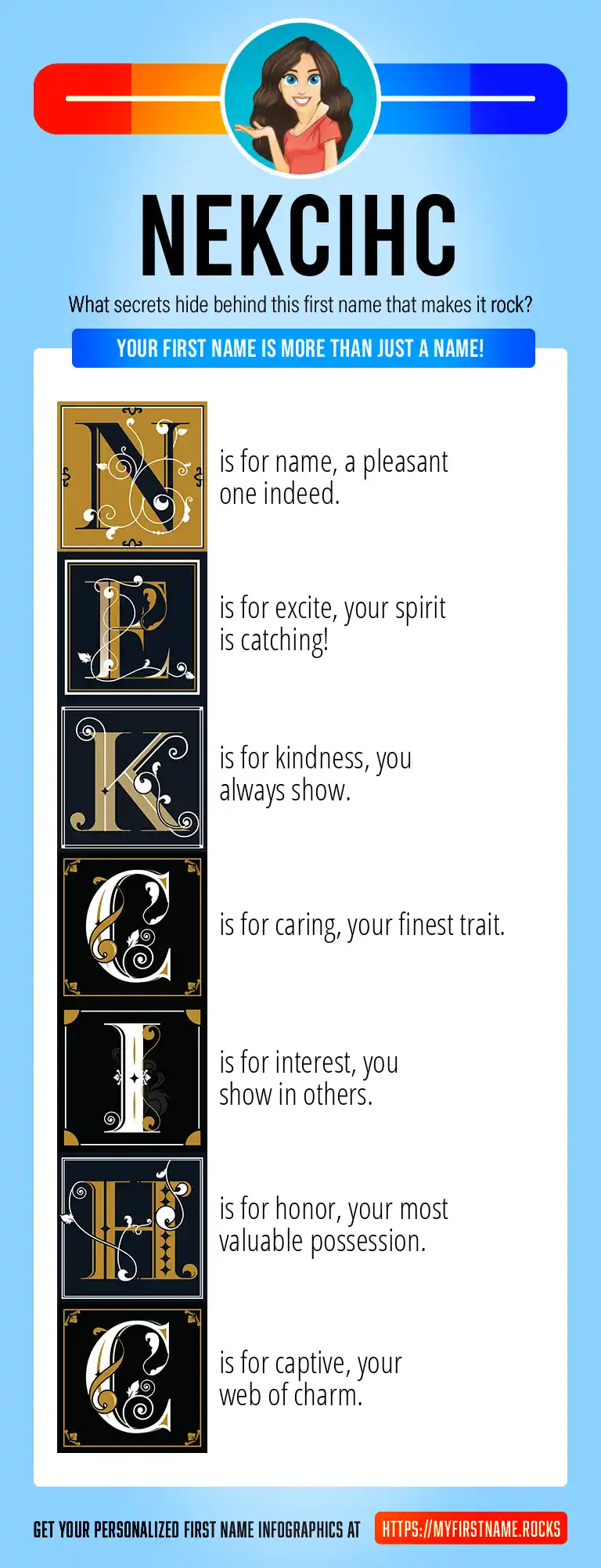 NEKCIHC

What secrets hide behind this first name that makes it rock?

YOUR FIRST NAME IS MORE THAN JUST A NAME!

N is for name, a pleasant one indeed.

E is for excite, your spirit is catching!

K is for kindness, you always show.

C is for caring, your finest trait.

I is for interest, you show in others.

H is for honor, your most valuable possession.

C is for captive, your web of charm.

GET YOUR PERSONALIZED FIRST NAME INFOGRAPHICS AT HTTPS://MYFIRSTNAME.ROCKS