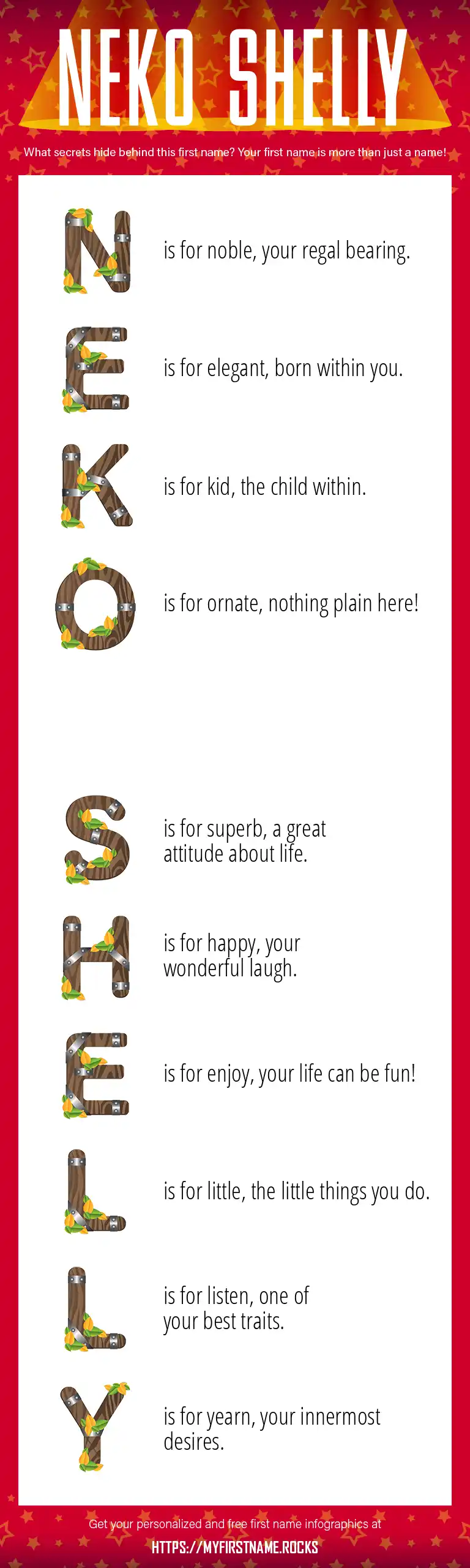 NEKO SHELLY

What secrets hide behind this first name? Your first name is more than just a name!

N is for noble, your regal bearing.

E is for elegant, born within you.

K is for kid, the child within.

O is for ornate, nothing plain here!

S is for superb, a great attitude about life.

H is for happy, your wonderful laugh.

E is for enjoy, your life can be fun!

L is for little, the little things you do.

L is for listen, one of your best traits.

Y is for yearn, your innermost desires.

Get your personalized and free first name infographics at
HTTPS://MYFIRSTNAME.ROCKS