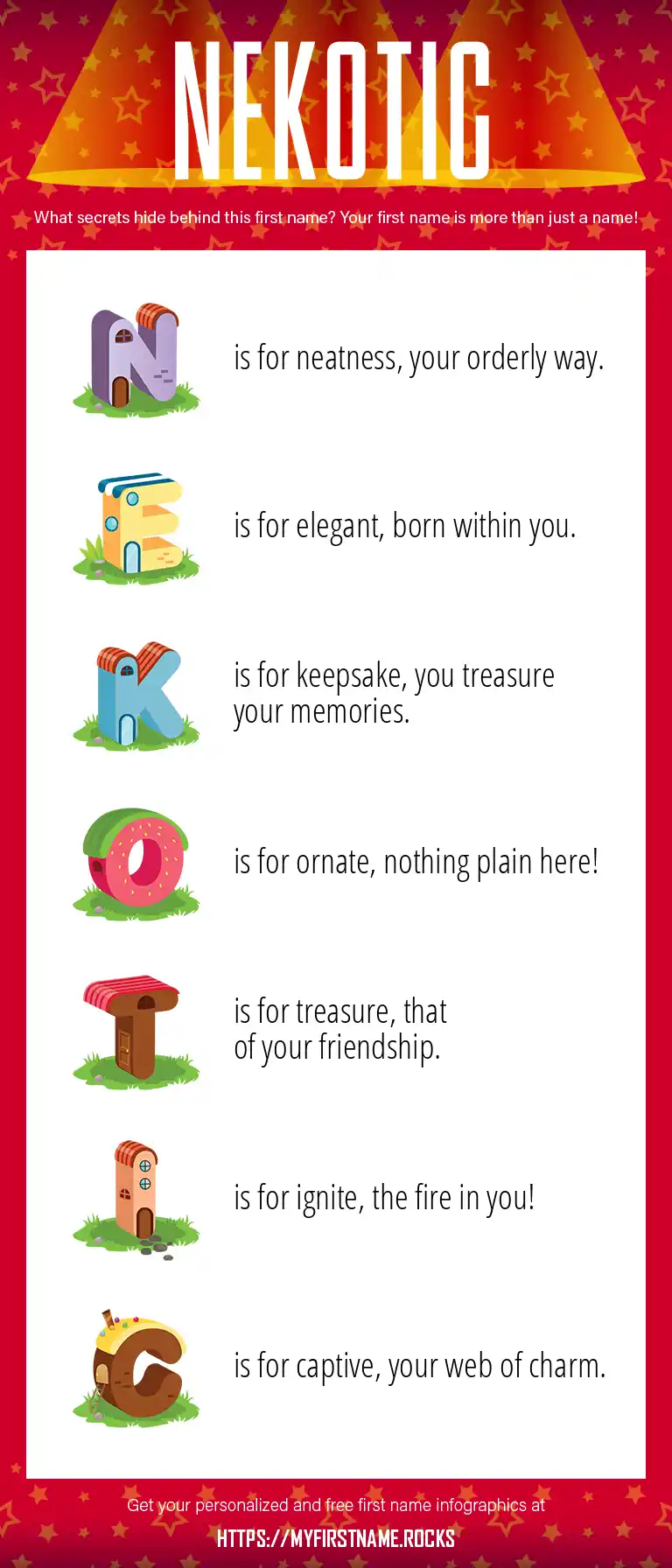 NEKOTIC

What secrets hide behind this first name? Your first name is more than just a name!

N is for neatness, your orderly way.

E is for elegant, born within you.

K is for keepsake, you treasure your memories.

O is for ornate, nothing plain here!

T is for treasure, that of your friendship.

I is for ignite, the fire in you!

C is for captive, your web of charm.

Get your personalized and free first name infographics at

HTTPS://MYFIRSTNAME.ROCKS