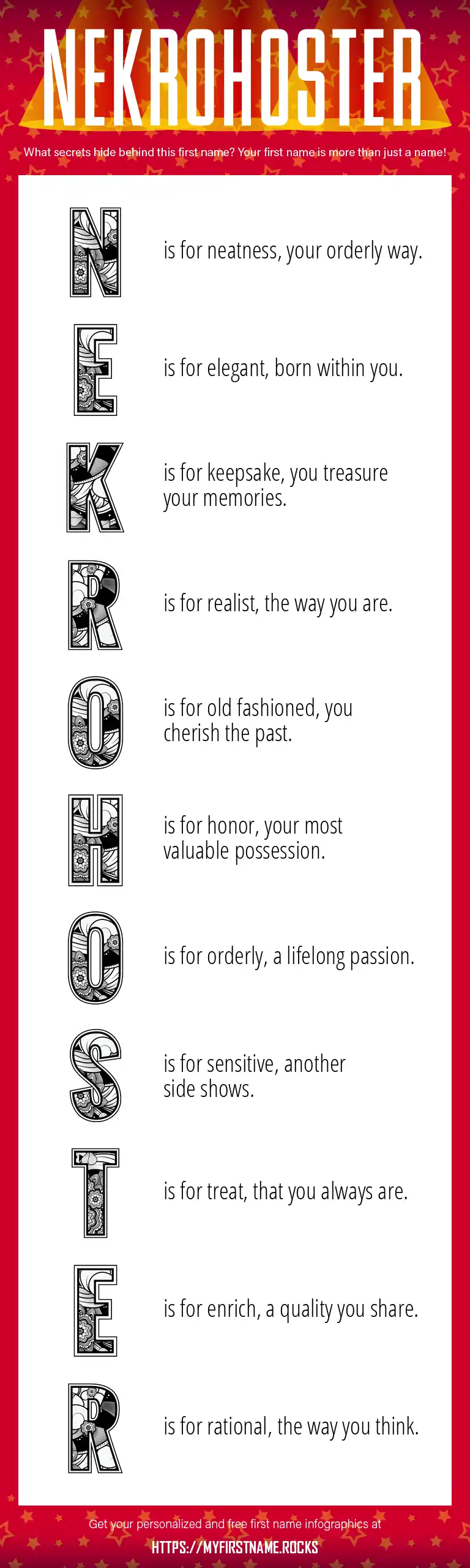 NEKROHOSTER

What secrets hide behind this first name? Your first name is more than just a name!

N is for neatness, your orderly way.

E is for elegant, born within you.

K is for keepsake, you treasure your memories.

R is for realist, the way you are.

O is for old fashioned, you cherish the past.

H is for honor, your most valuable possession.

O is for orderly, a lifelong passion.

S is for sensitive, another side shows.

T is for treat, that you always are.

E is for enrich, a quality you share.

R is for rational, the way you think.

Get your personalized and free first name infographics at
HTTPS://MYFIRSTNAME.ROCKS