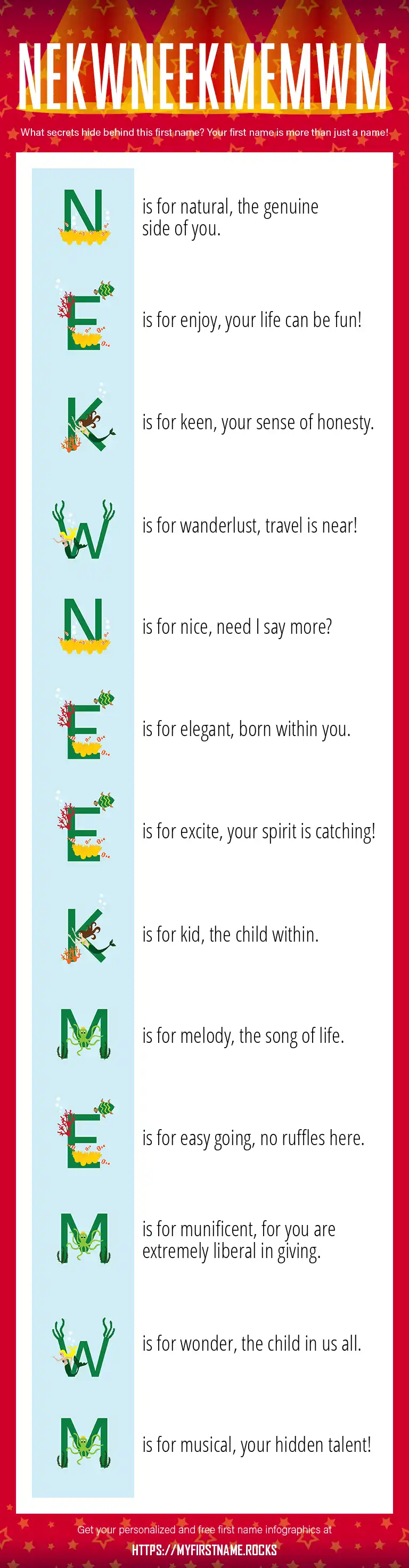 NEKWNEEKMEMWM

What secrets hide behind this first name? Your first name is more than just a name!

N is for natural, the genuine side of you.

E is for enjoy, your life can be fun!

K is for keen, your sense of honesty.

W is for wanderlust, travel is near!

N is for nice, need I say more?

E is for elegant, born within you.

E is for excite, your spirit is catching!

K is for kid, the child within.

M is for melody, the song of life.

E is for easy going, no ruffles here.

M is for munificent, for you are extremely liberal in giving.

W is for wonder, the child in us all.

M is for musical, your hidden talent!

Get your personalized and free first name infographics at

HTTPS://MYFIRSTNAME.ROCKS