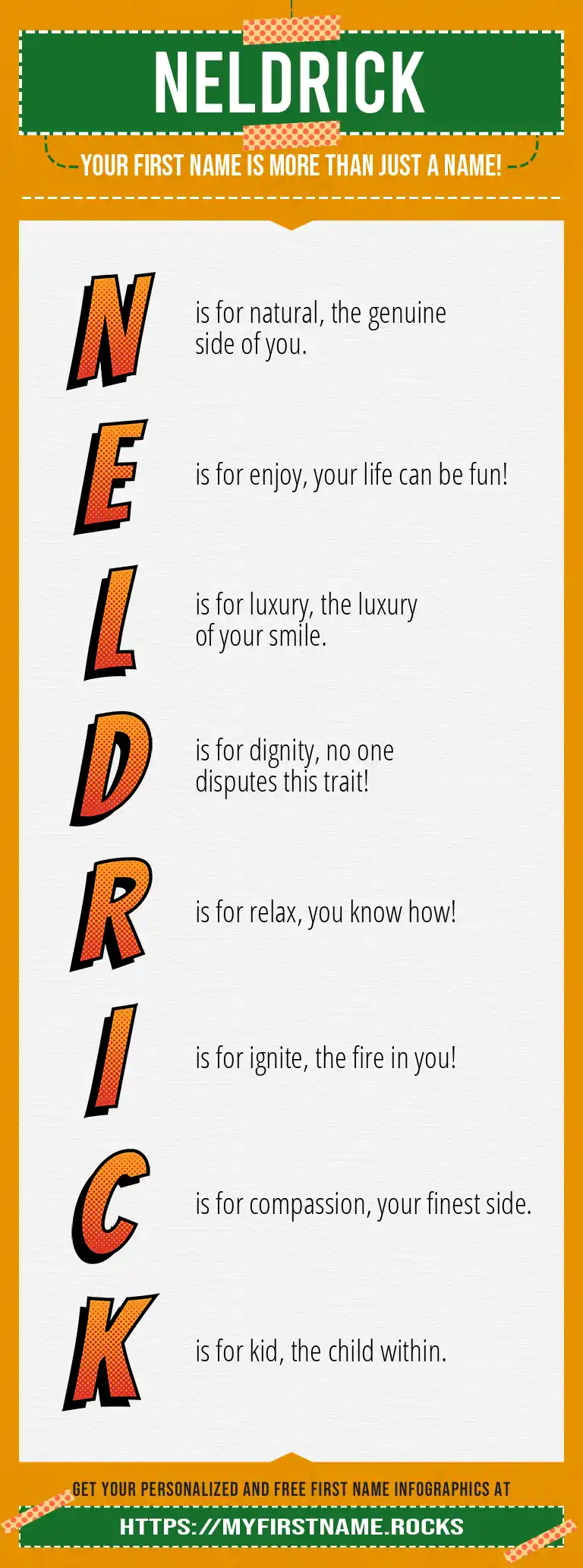 NELDRICK

YOUR FIRST NAME IS MORE THAN JUST A NAME!

N is for natural, the genuine side of you.

E is for enjoy, your life can be fun!

L is for luxury, the luxury of your smile.

D is for dignity, no one disputes this trait!

R is for relax, you know how!

I is for ignite, the fire in you!

C is for compassion, your finest side.

K is for kid, the child within.

GET YOUR PERSONALIZED AND FREE FIRST NAME INFOGRAPHICS AT

HTTPS://MYFIRSTNAME.ROCKS