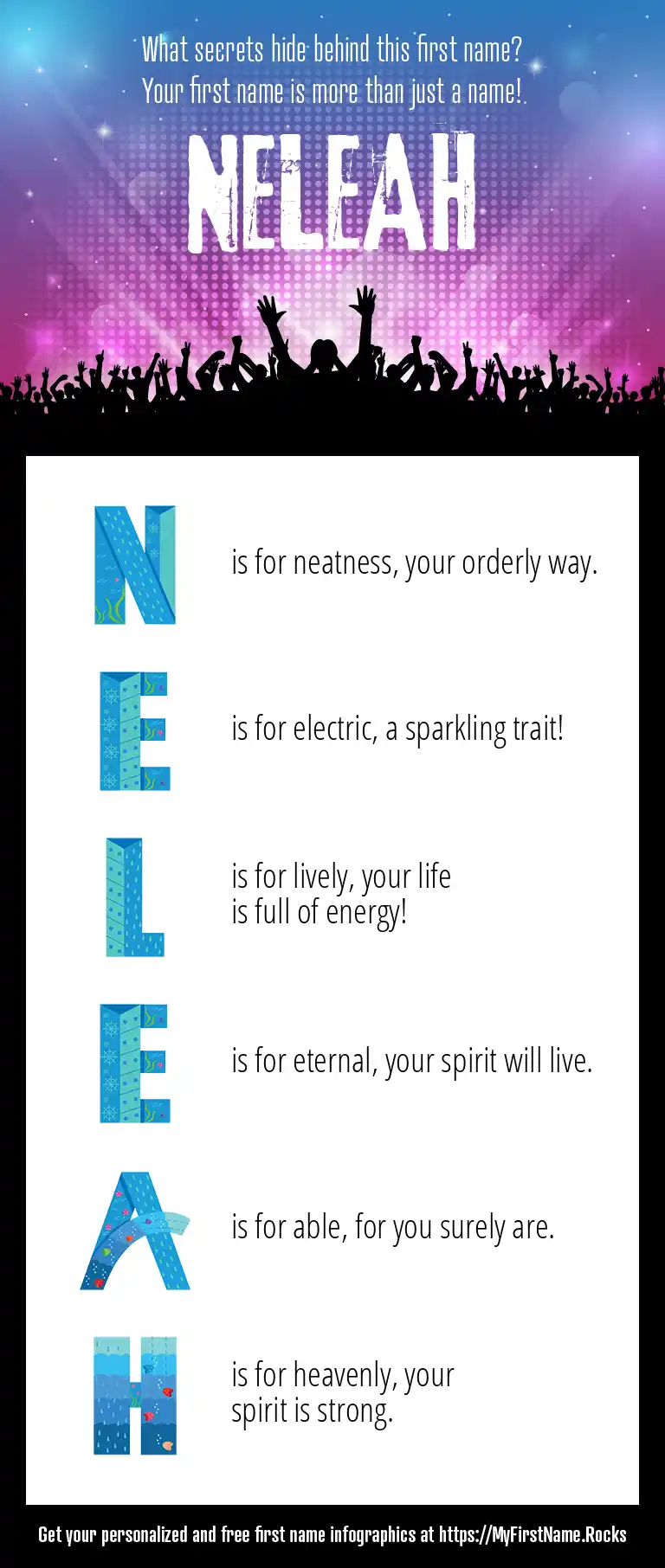 What secrets hide behind this first name?
Your first name is more than just a name!

NELEAH

N is for neatness, your orderly way.

E is for electric, a sparkling trait!

L is for lively, your life is full of energy!

E is for eternal, your spirit will live.

A is for able, for you surely are.

H is for heavenly, your spirit is strong.

Get your personalized and free first name infographics at https://MyFirstName.Rocks