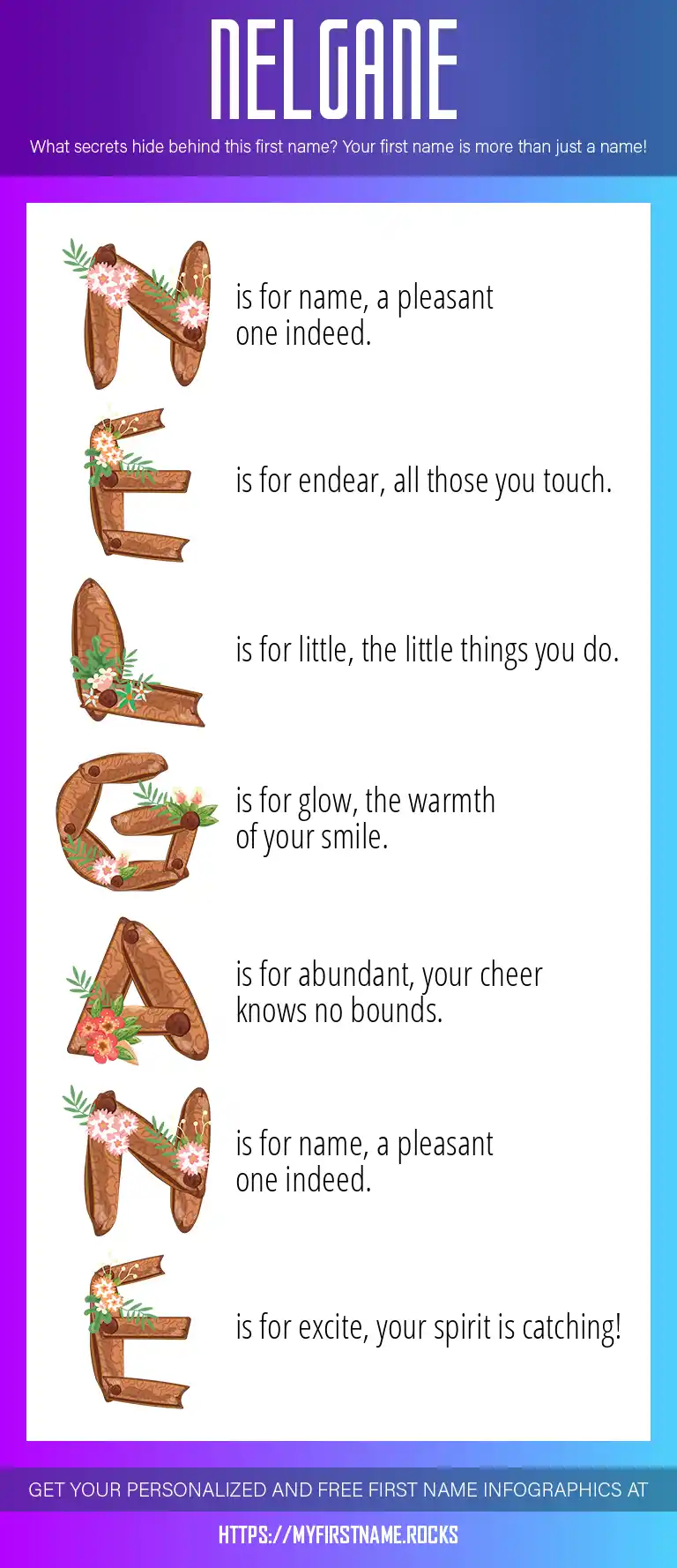 NELGANE

What secrets hide behind this first name? Your first name is more than just a name!

N is for name, a pleasant one indeed.

E is for endear, all those you touch.

L is for little, the little things you do.

G is for glow, the warmth of your smile.

A is for abundant, your cheer knows no bounds.

N is for name, a pleasant one indeed.

E is for excite, your spirit is catching!

GET YOUR PERSONALIZED AND FREE FIRST NAME INFOGRAPHICS AT

HTTPS://MYFIRSTNAME.ROCKS