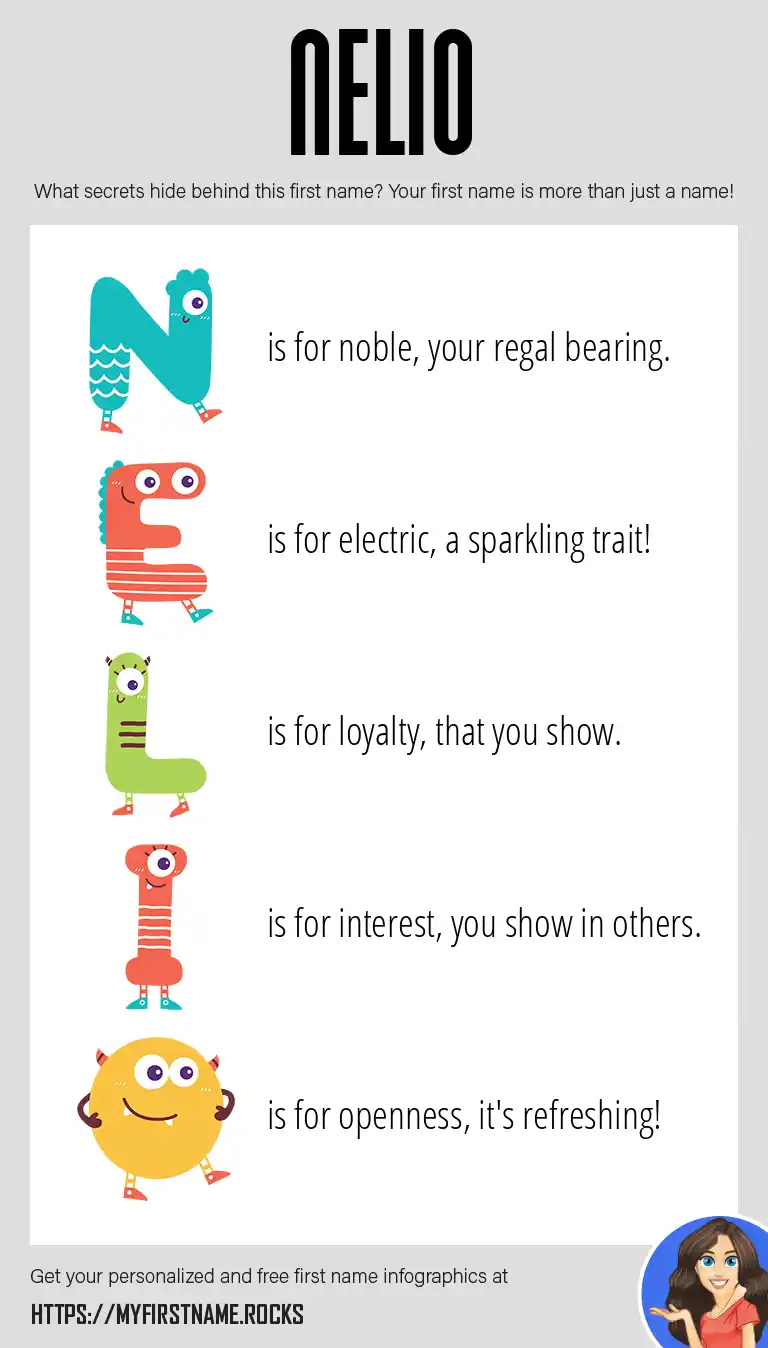 NELIO

What secrets hide behind this first name? Your first name is more than just a name!

N is for noble, your regal bearing.

E is for electric, a sparkling trait!

L is for loyalty, that you show.

I is for interest, you show in others.

O is for openness, it's refreshing!

Get your personalized and free first name infographics at

HTTPS://MYFIRSTNAME.ROCKS