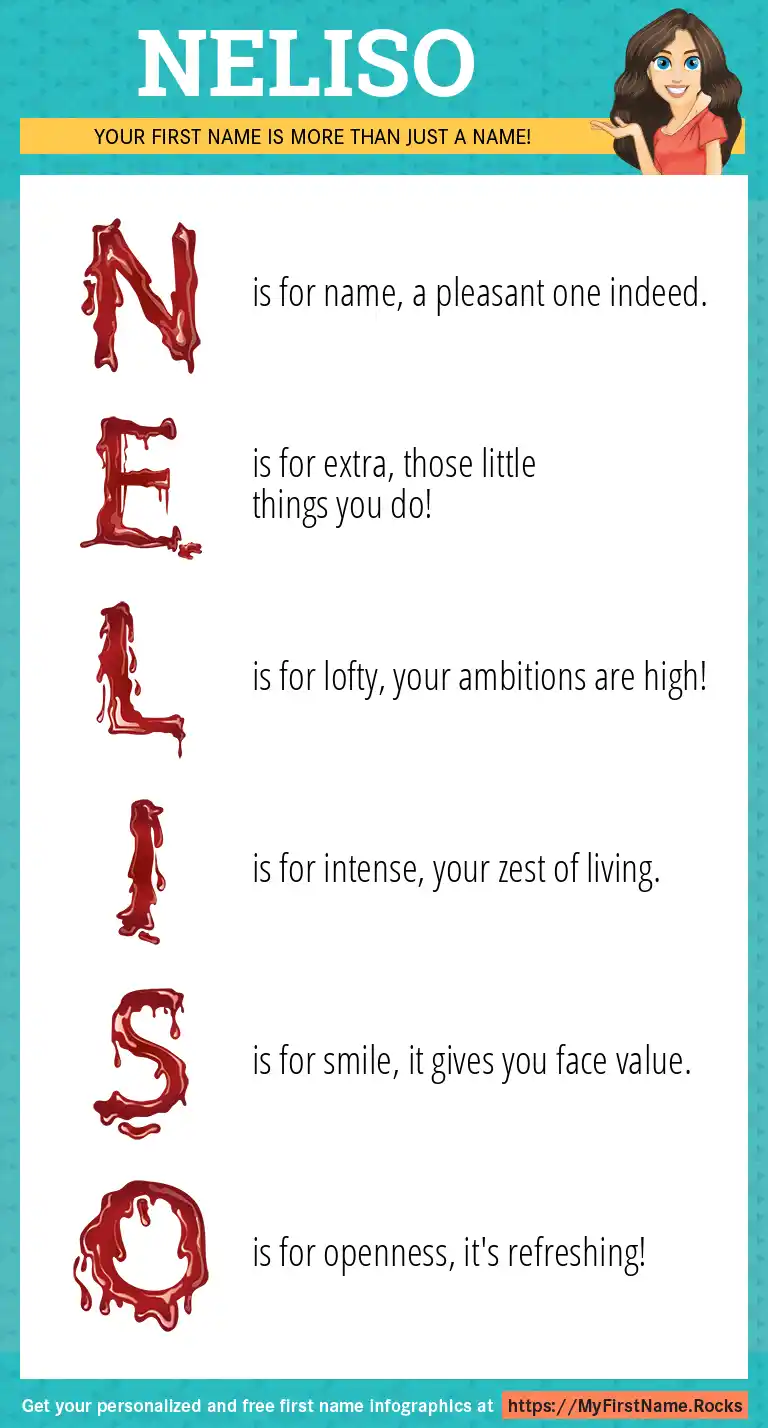 NELISO

YOUR FIRST NAME IS MORE THAN JUST A NAME!

N is for name, a pleasant one indeed.

E is for extra, those little things you do!

L is for lofty, your ambitions are high!

I is for intense, your zest of living.

S is for smile, it gives you face value.

O is for openness, it's refreshing!

Get your personalized and free first name infographics at https://MyFirstName.Rocks