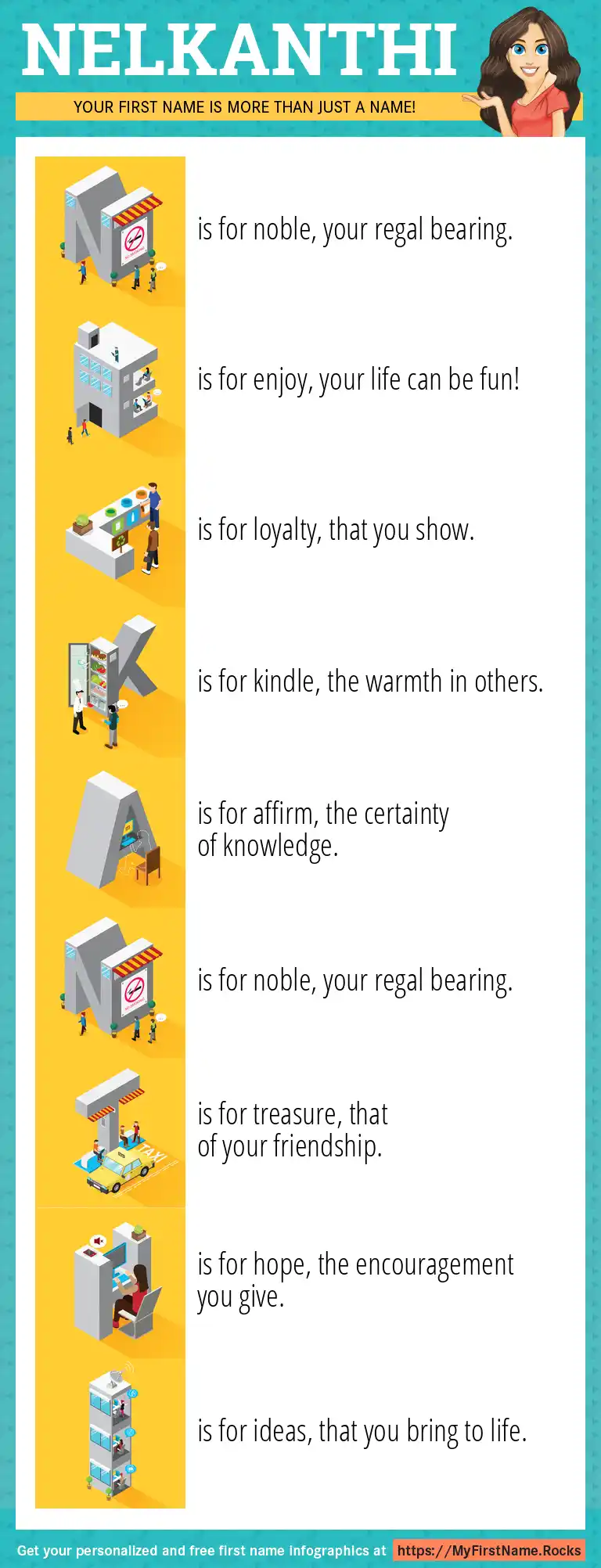 NELKANTHI

YOUR FIRST NAME IS MORE THAN JUST A NAME!

N is for noble, your regal bearing.

E is for enjoy, your life can be fun!

L is for loyalty, that you show.

K is for kindle, the warmth in others.

A is for affirm, the certainty of knowledge.

N is for noble, your regal bearing.

T is for treasure, that of your friendship.

TAXI

H is for hope, the encouragement you give.

I is for ideas, that you bring to life.

Get your personalized and free first name infographics at https://MyFirstName.Rocks