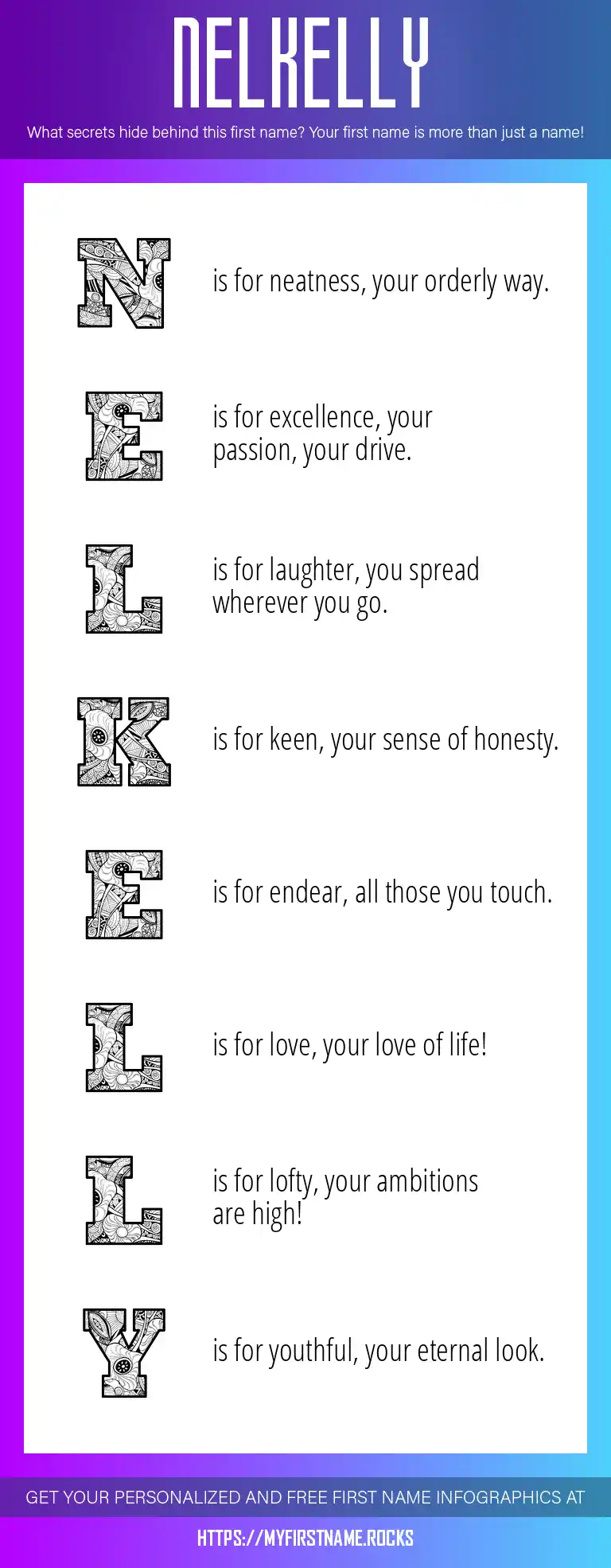 NELKELLY

What secrets hide behind this first name? Your first name is more than just a name!

N is for neatness, your orderly way.

E is for excellence, your passion, your drive.

L is for laughter, you spread wherever you go.

K is for keen, your sense of honesty.

E is for endear, all those you touch.

L is for love, your love of life!

L is for lofty, your ambitions are high!

Y is for youthful, your eternal look.

GET YOUR PERSONALIZED AND FREE FIRST NAME INFOGRAPHICS AT

HTTPS://MYFIRSTNAME.ROCKS