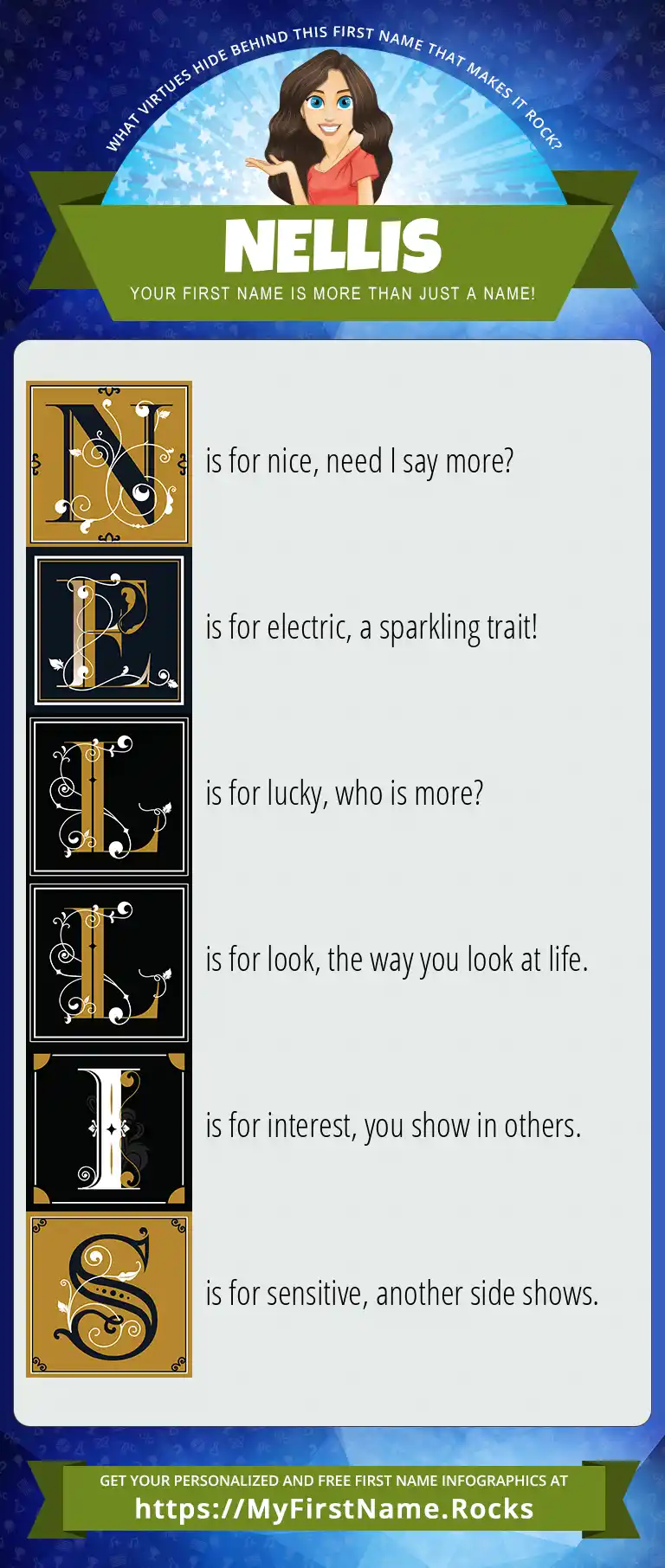 WHAT VIRTUES HIDE BEHIND THIS FIRST NAME THAT MAKES IT ROCK?

NELLIS

YOUR FIRST NAME IS MORE THAN JUST A NAME!

N is for nice, need I say more?

E is for electric, a sparkling trait!

L is for lucky, who is more?

L is for look, the way you look at life.

I is for interest, you show in others.

S is for sensitive, another side shows.

GET YOUR PERSONALIZED AND FREE FIRST NAME INFOGRAPHICS AT
https://MyFirstName.Rocks