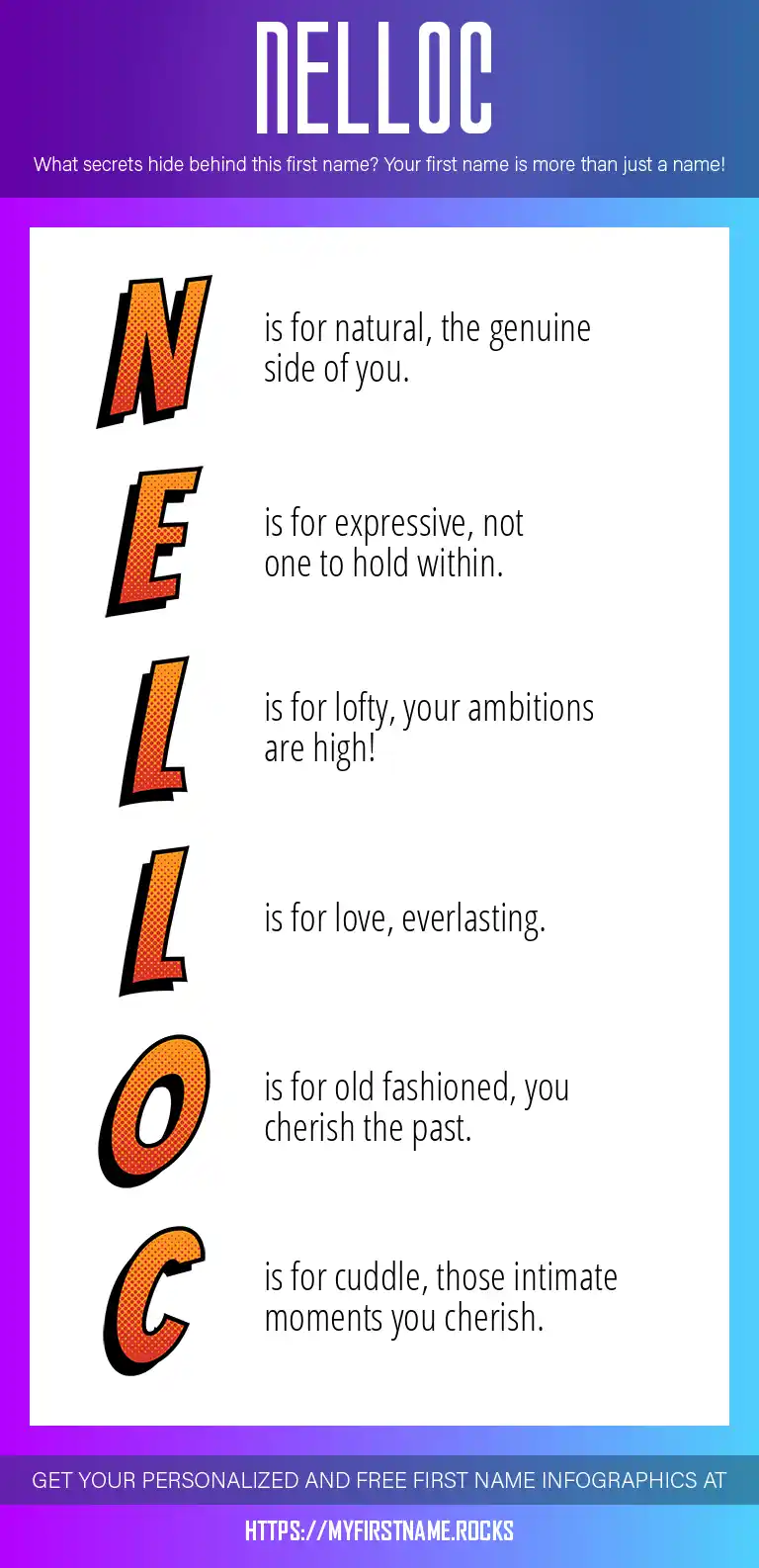 NELLOC

What secrets hide behind this first name? Your first name is more than just a name!

N is for natural, the genuine side of you.

E is for expressive, not one to hold within.

L is for lofty, your ambitions are high!

L is for love, everlasting.

O is for old fashioned, you cherish the past.

C is for cuddle, those intimate moments you cherish.

GET YOUR PERSONALIZED AND FREE FIRST NAME INFOGRAPHICS AT

HTTPS://MYFIRSTNAME.ROCKS