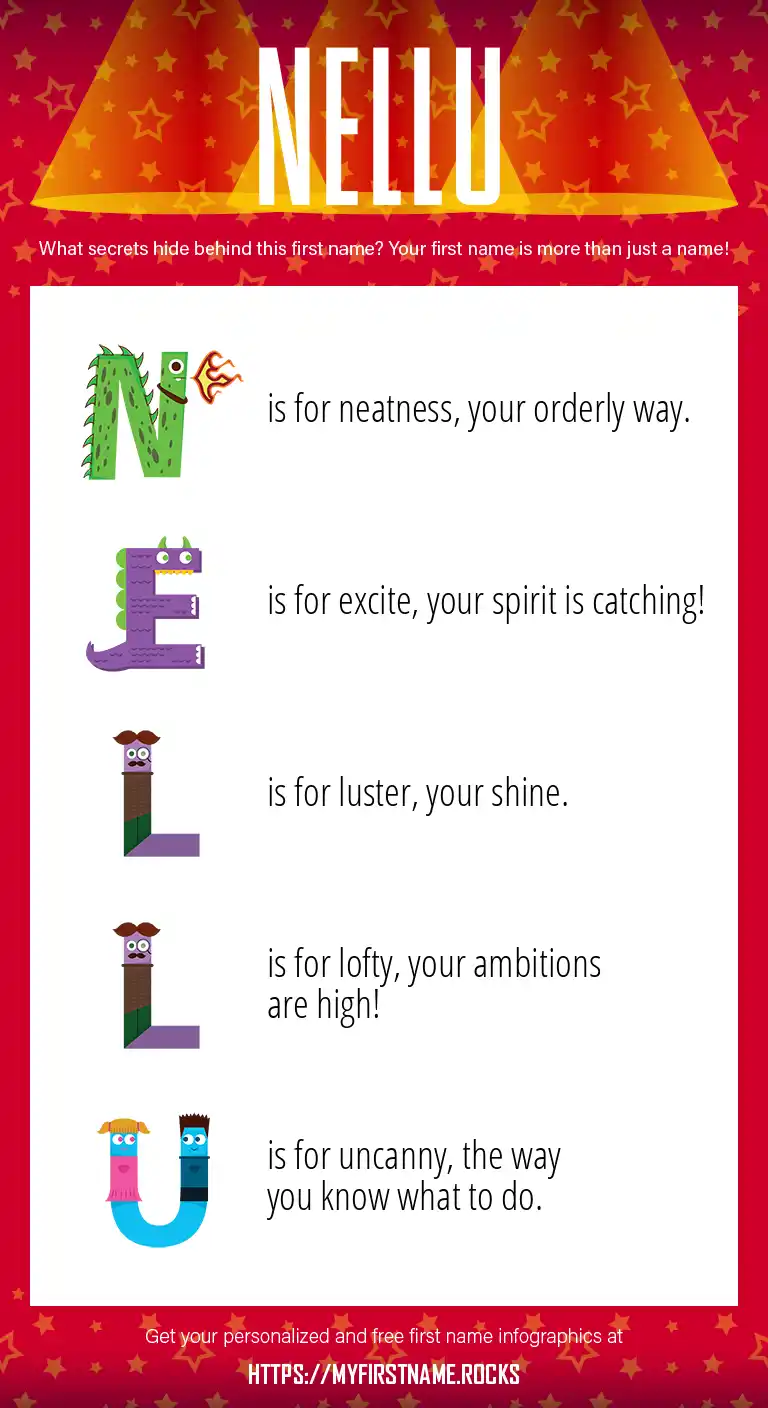 NELLU

What secrets hide behind this first name? Your first name is more than just a name!

N is for neatness, your orderly way.

E is for excite, your spirit is catching!

L is for luster, your shine.

L is for lofty, your ambitions are high!

U is for uncanny, the way you know what to do.

Get your personalized and free first name infographics at

HTTPS://MYFIRSTNAME.ROCKS