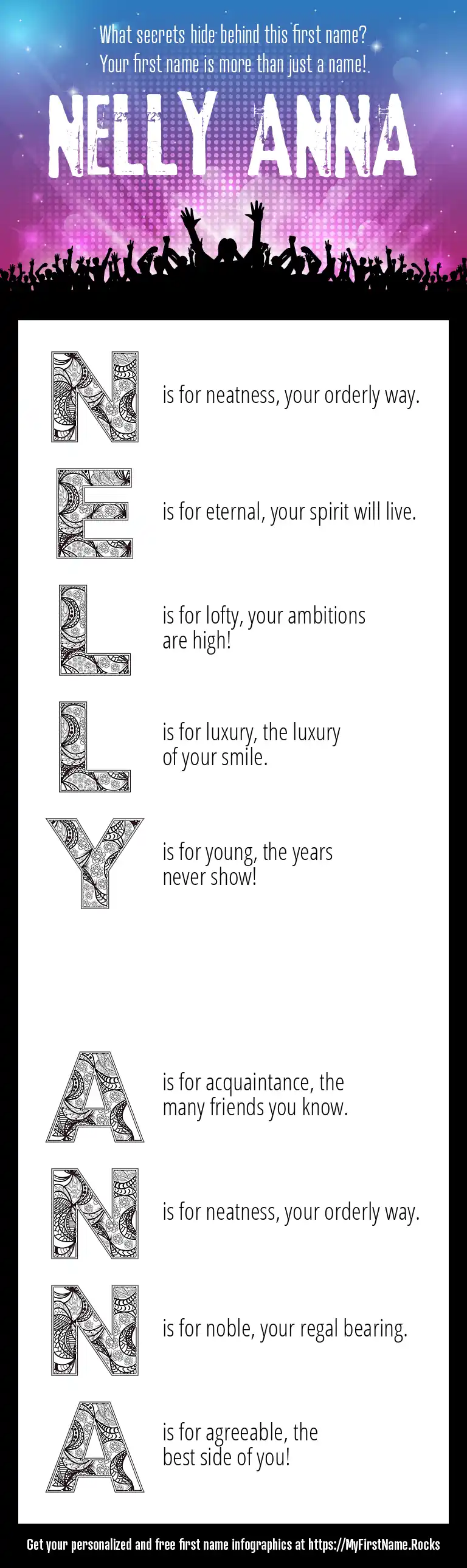 What secrets hide behind this first name?
Your first name is more than just a name!

NELLY ANNA

N is for neatness, your orderly way.

E is for eternal, your spirit will live.

L is for lofty, your ambitions are high!

L is for luxury, the luxury of your smile.

Y is for young, the years never show!

A is for acquaintance, the many friends you know.

N is for neatness, your orderly way.

N is for noble, your regal bearing.

A is for agreeable, the best side of you!

Get your personalized and free first name infographics at https://MyFirstName.Rocks