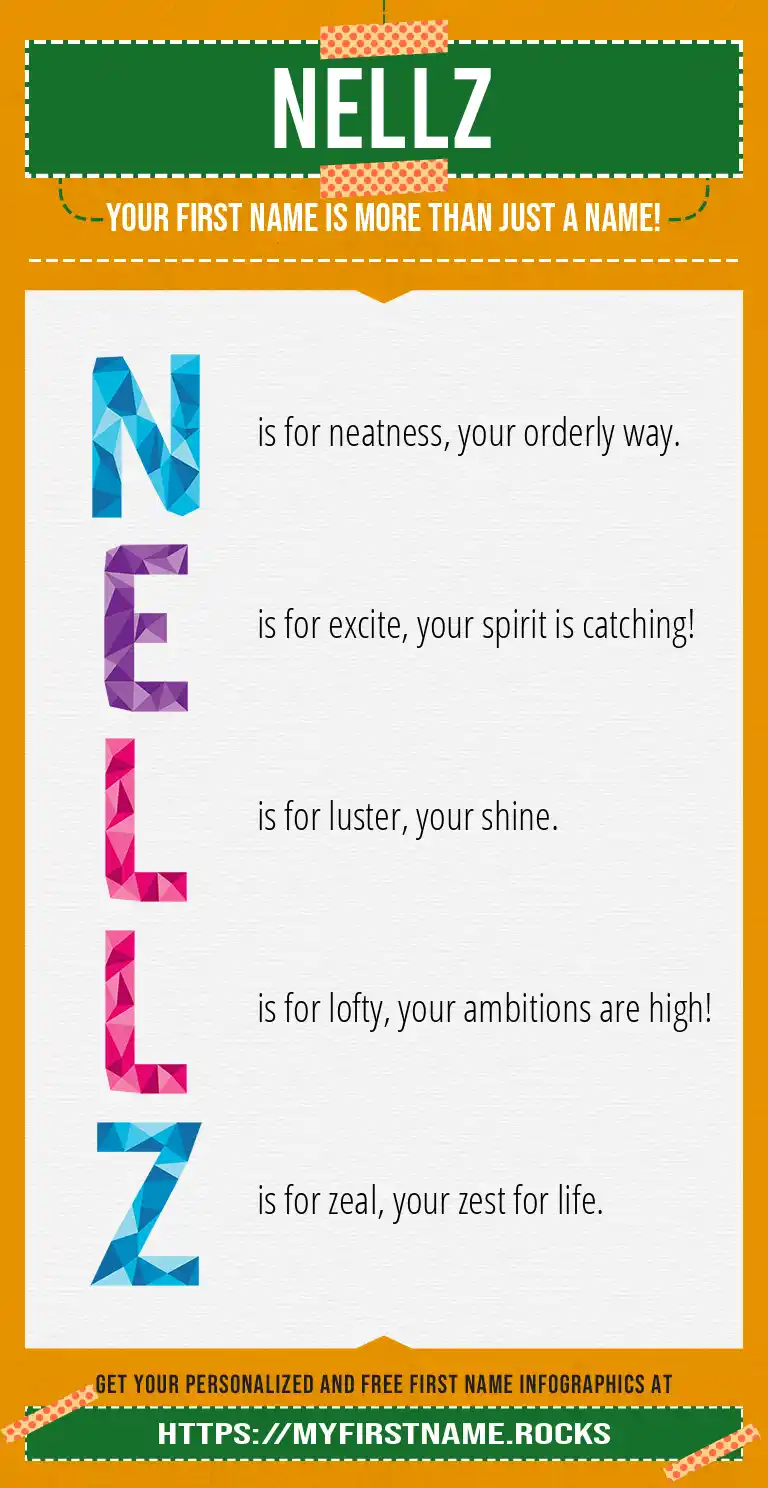 NELLZ

YOUR FIRST NAME IS MORE THAN JUST A NAME!

N is for neatness, your orderly way.

E is for excite, your spirit is catching!

L is for luster, your shine.

L is for lofty, your ambitions are high!

Z is for zeal, your zest for life.

GET YOUR PERSONALIZED AND FREE FIRST NAME INFOGRAPHICS AT

HTTPS://MYFIRSTNAME.ROCKS