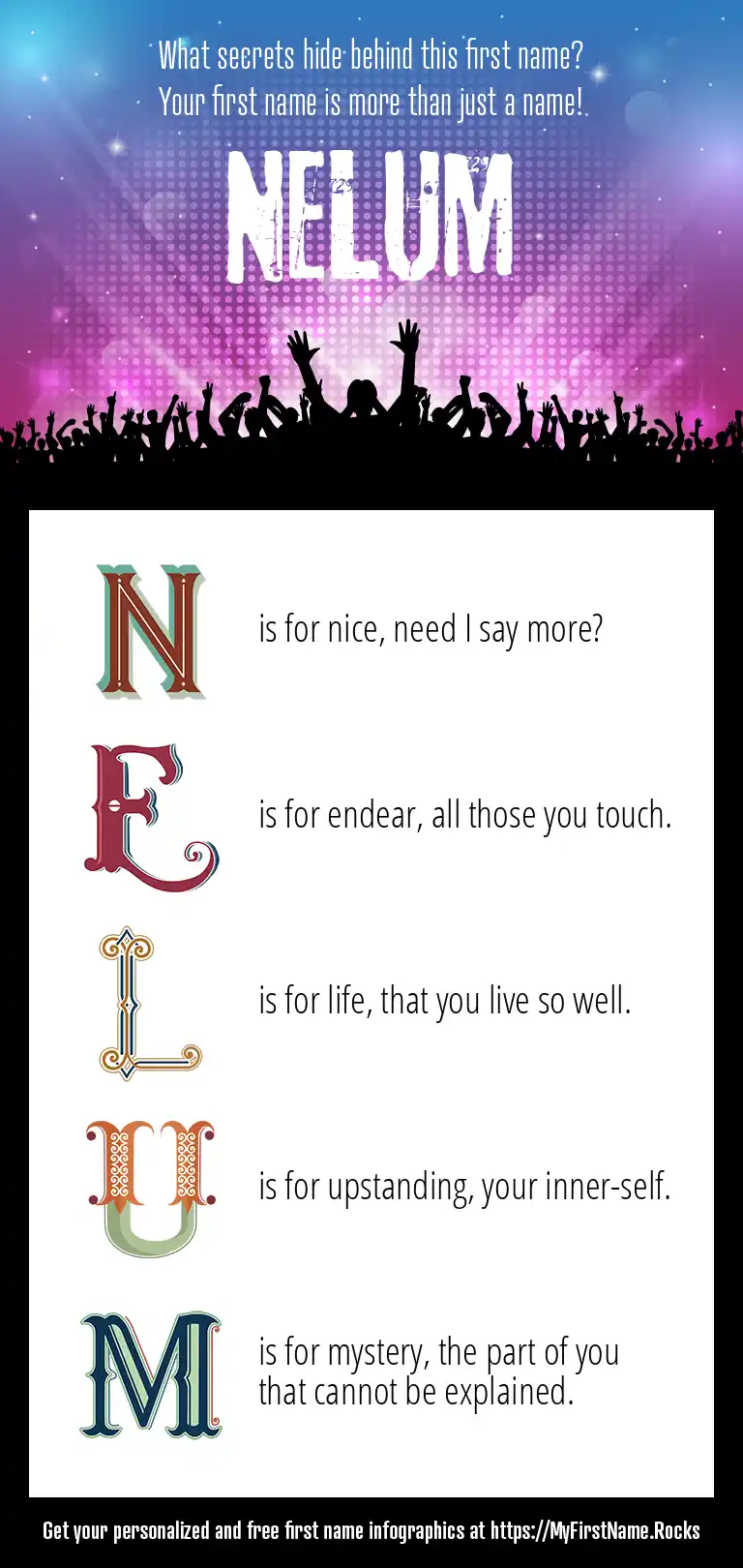 What secrets hide behind this first name?
Your first name is more than just a name!

NELUM

N is for nice, need I say more?

E is for endear, all those you touch.

L is for life, that you live so well.

U is for upstanding, your inner-self.

M is for mystery, the part of you that cannot be explained.

Get your personalized and free first name infographics at https://MyFirstName.Rocks