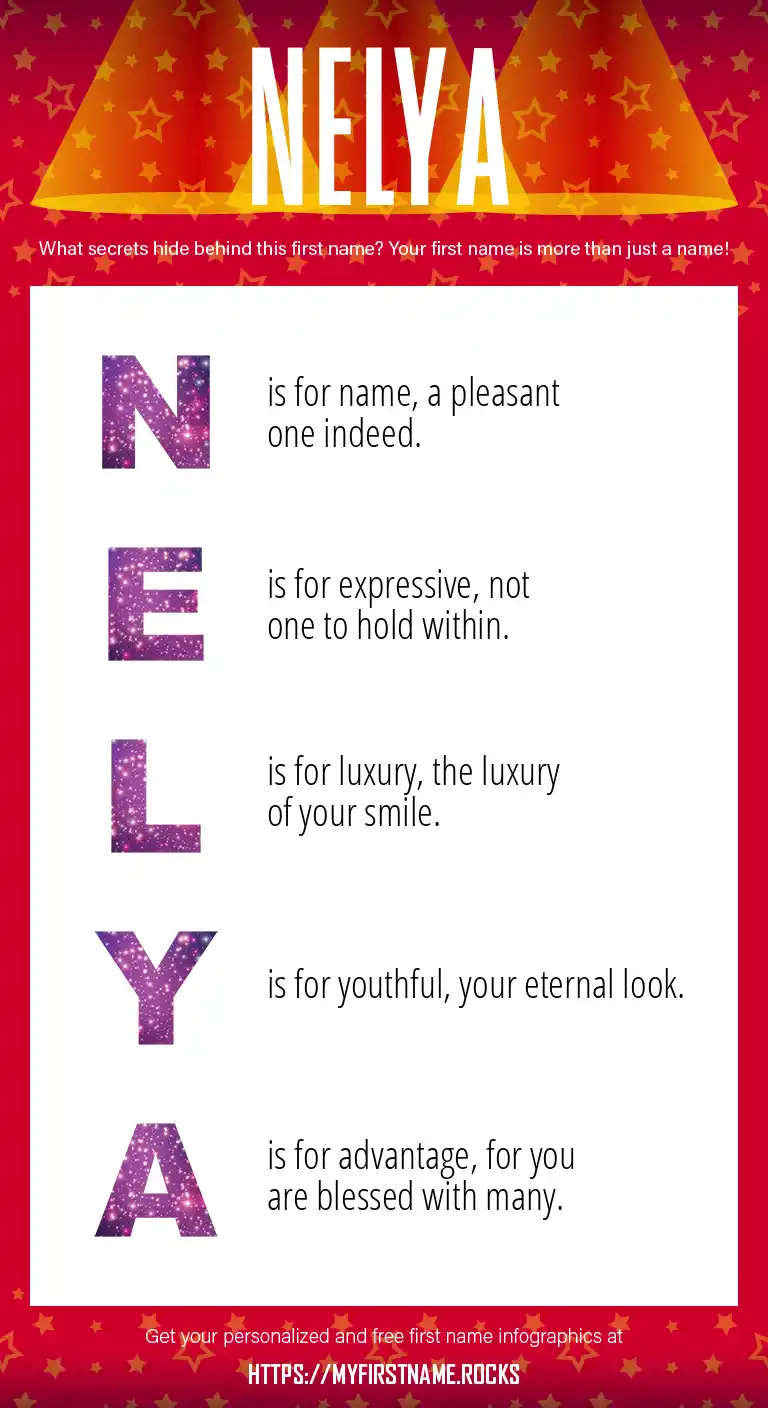 NELYA

What secrets hide behind this first name? Your first name is more than just a name!

N is for name, a pleasant one indeed.

E is for expressive, not one to hold within.

L is for luxury, the luxury of your smile.

Y is for youthful, your eternal look.

A is for advantage, for you are blessed with many.

Get your personalized and free first name infographics at

HTTPS://MYFIRSTNAME.ROCKS