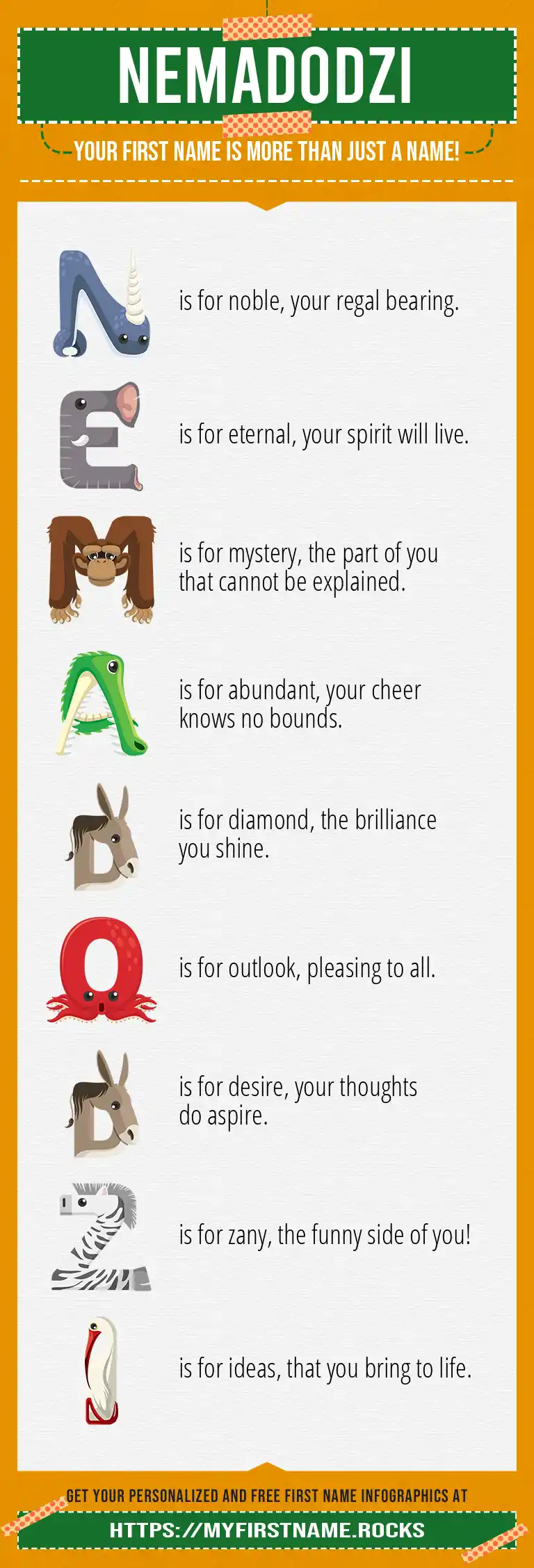 NEMADODZI

YOUR FIRST NAME IS MORE THAN JUST A NAME!

N is for noble, your regal bearing.

E is for eternal, your spirit will live.

M is for mystery, the part of you that cannot be explained.

A is for abundant, your cheer knows no bounds.

D is for diamond, the brilliance you shine.

O is for outlook, pleasing to all.

D is for desire, your thoughts do aspire.

Z is for zany, the funny side of you!

I is for ideas, that you bring to life.

GET YOUR PERSONALIZED AND FREE FIRST NAME INFOGRAPHICS AT

HTTPS://MYFIRSTNAME.ROCKS