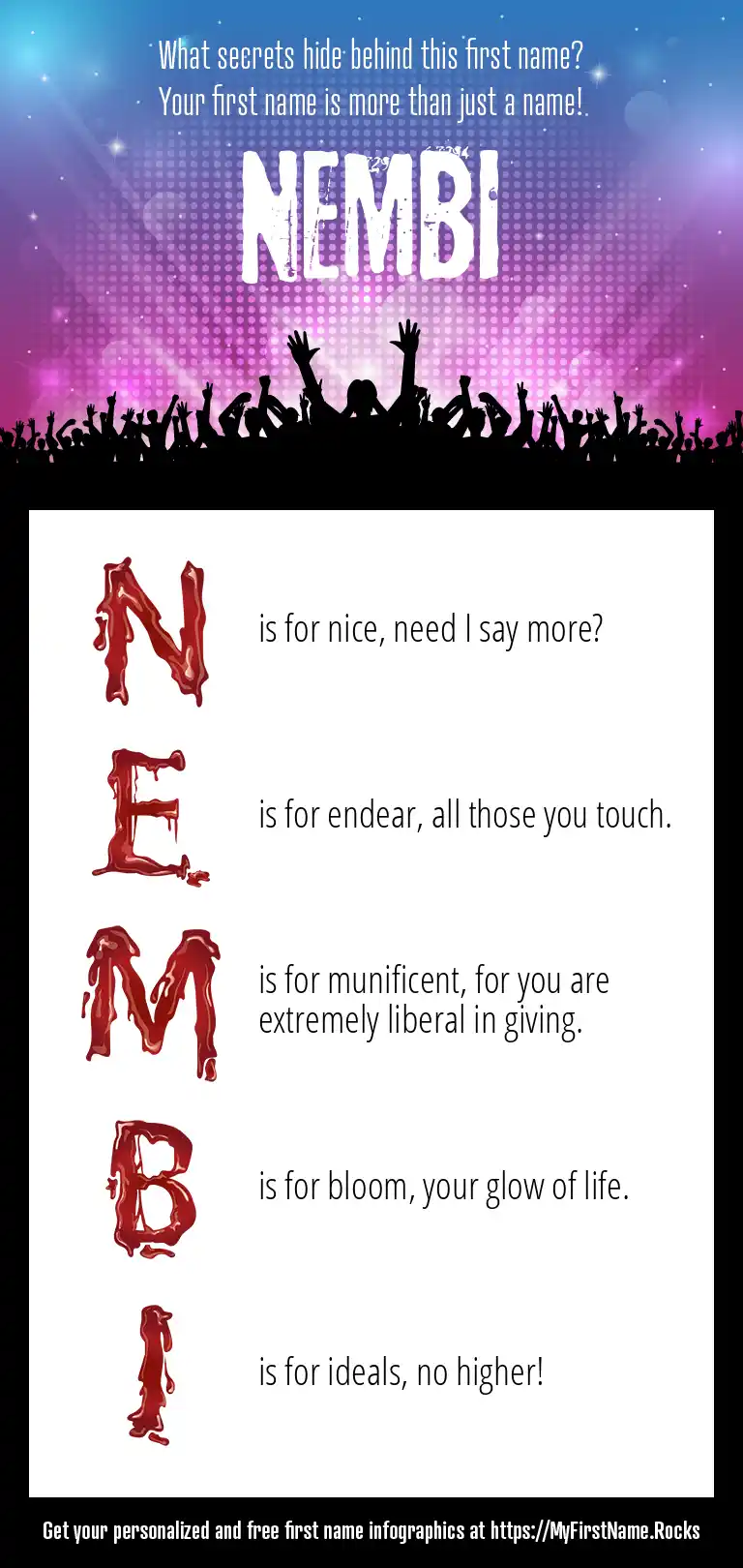 What secrets hide behind this first name?
Your first name is more than just a name!

NEMBI

N is for nice, need I say more?

E is for endear, all those you touch.

M is for munificent, for you are extremely liberal in giving.

B is for bloom, your glow of life.

I is for ideals, no higher!

Get your personalized and free first name infographics at https://MyFirstName.Rocks