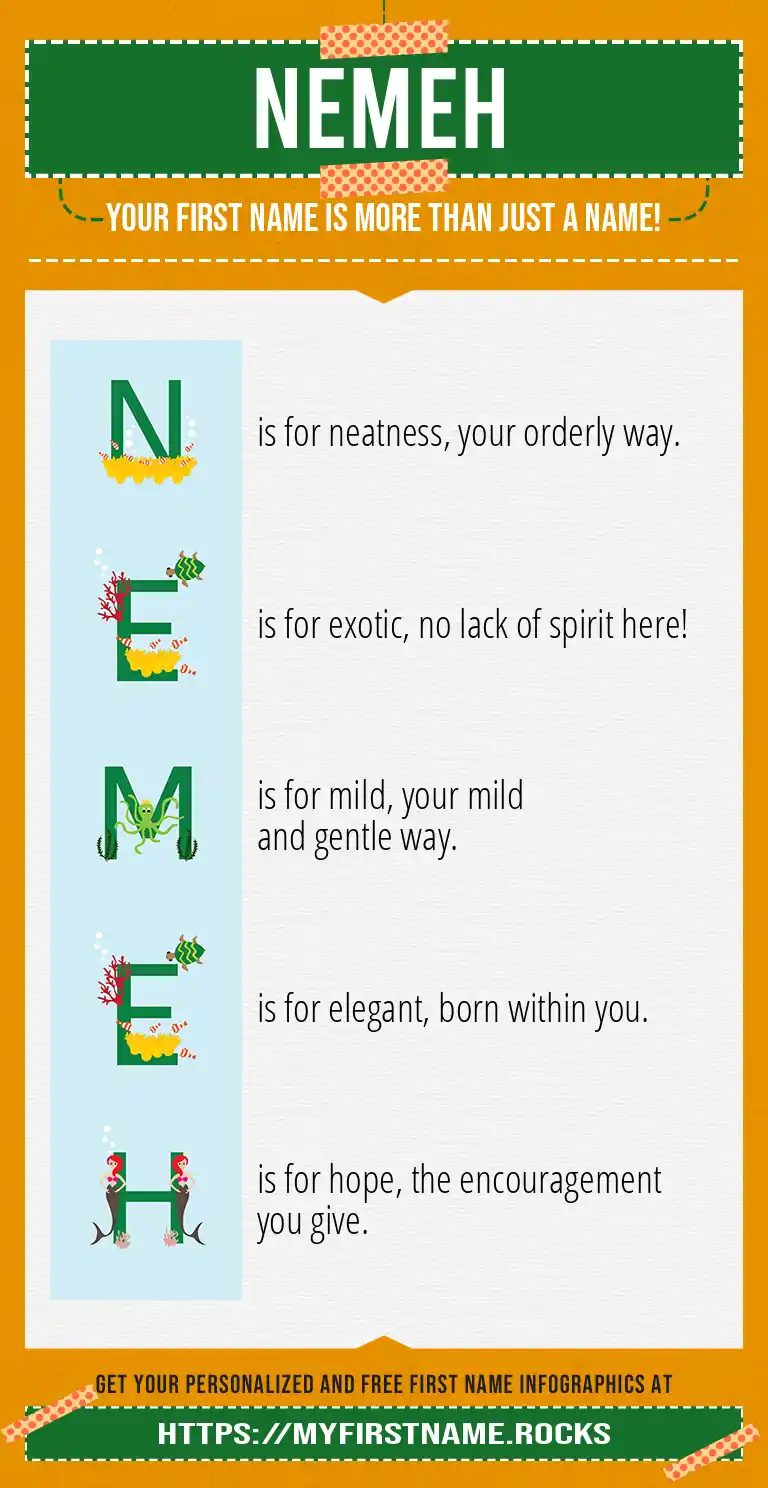 NEMEH

YOUR FIRST NAME IS MORE THAN JUST A NAME!

N is for neatness, your orderly way.

E is for exotic, no lack of spirit here!

M is for mild, your mild and gentle way.

E is for elegant, born within you.

H is for hope, the encouragement you give.

GET YOUR PERSONALIZED AND FREE FIRST NAME INFOGRAPHICS AT

HTTPS://MYFIRSTNAME.ROCKS