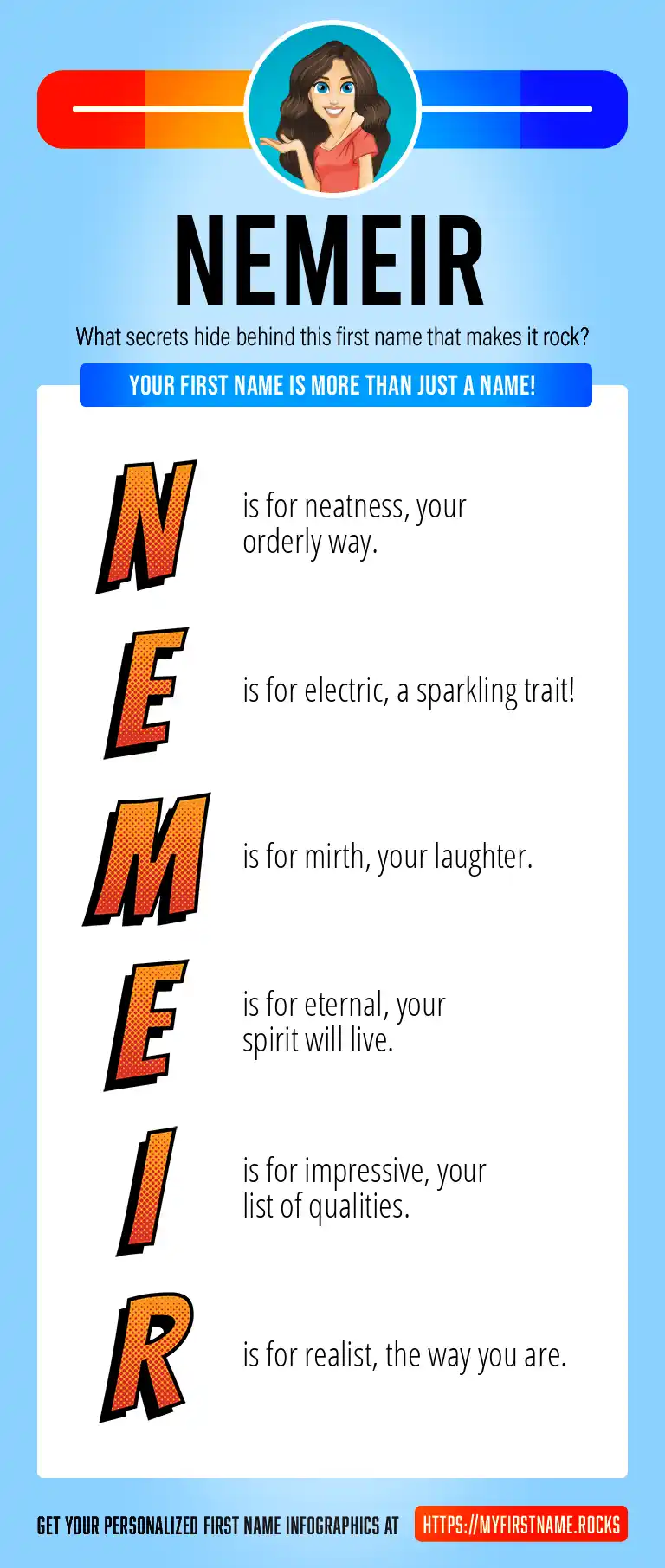 NEMEIR

What secrets hide behind this first name that makes it rock?

YOUR FIRST NAME IS MORE THAN JUST A NAME!

N is for neatness, your orderly way.

E is for electric, a sparkling trait!

M is for mirth, your laughter.

E is for eternal, your spirit will live.

I is for impressive, your list of qualities.

R is for realist, the way you are.

GET YOUR PERSONALIZED FIRST NAME INFOGRAPHICS AT HTTPS://MYFIRSTNAME.ROCKS