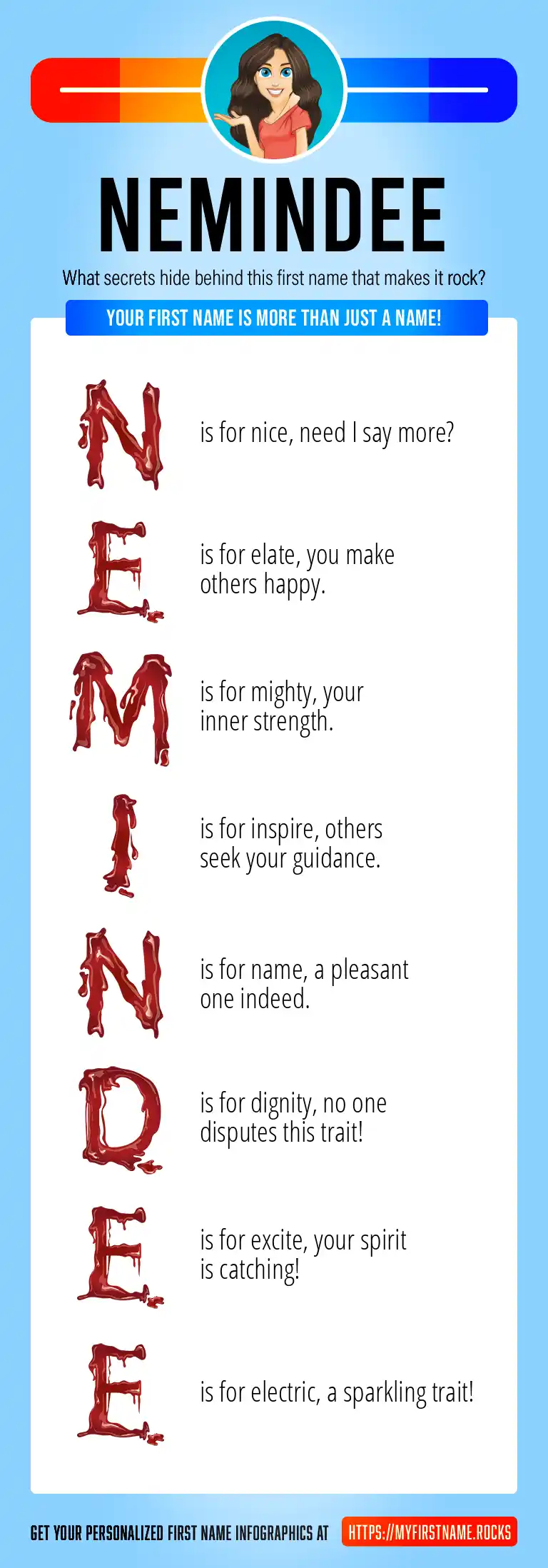 NEMINDEE

What secrets hide behind this first name that makes it rock?

YOUR FIRST NAME IS MORE THAN JUST A NAME!

N is for nice, need I say more?

E is for elate, you make others happy.

M is for mighty, your inner strength.

I is for inspire, others seek your guidance.

N is for name, a pleasant one indeed.

D is for dignity, no one disputes this trait!

E is for excite, your spirit is catching!

E is for electric, a sparkling trait!

GET YOUR PERSONALIZED FIRST NAME INFOGRAPHICS AT HTTPS://MYFIRSTNAME.ROCKS