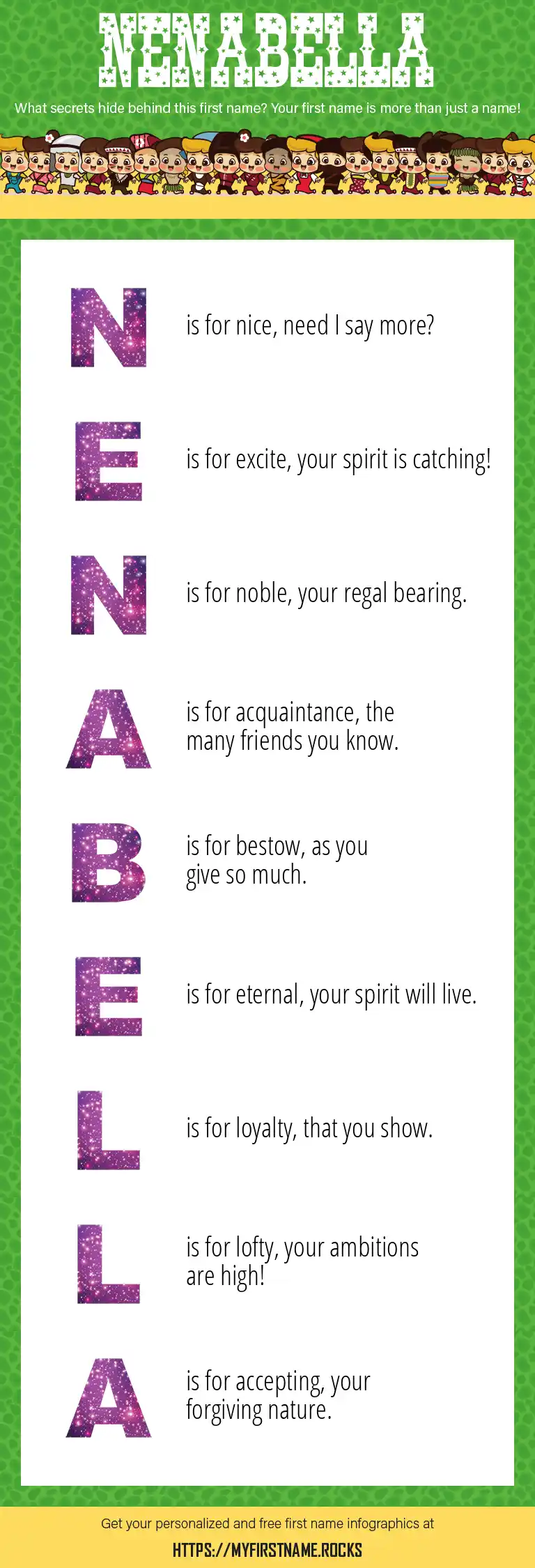 NENABELLA

What secrets hide behind this first name? Your first name is more than just a name!

N is for nice, need I say more?

E is for excite, your spirit is catching!

N is for noble, your regal bearing.

A is for acquaintance, the many friends you know.

B is for bestow, as you give so much.

E is for eternal, your spirit will live.

L is for loyalty, that you show.

L is for lofty, your ambitions are high!

A is for accepting, your forgiving nature.

Get your personalized and free first name infographics at

HTTPS://MYFIRSTNAME.ROCKS