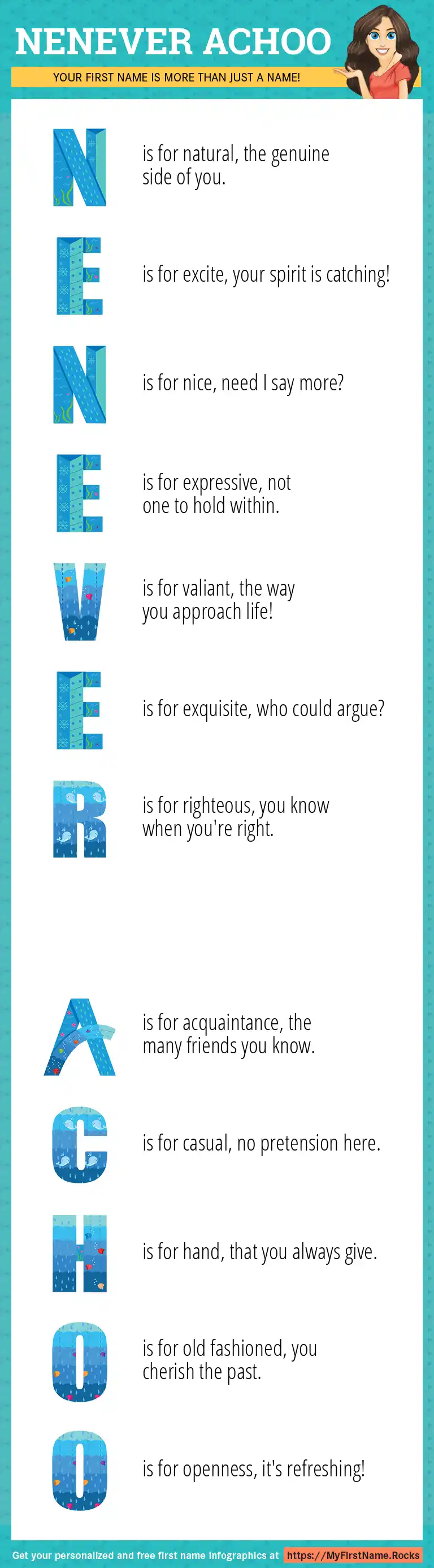 NENEVER ACHOO

YOUR FIRST NAME IS MORE THAN JUST A NAME!

N is for natural, the genuine side of you.

E is for excite, your spirit is catching!

N is for nice, need I say more?

E is for expressive, not one to hold within.

V is for valiant, the way you approach life!

E is for exquisite, who could argue?

R is for righteous, you know when you're right.

A is for acquaintance, the many friends you know.

C is for casual, no pretension here.

H is for hand, that you always give.

O is for old fashioned, you cherish the past.

O is for openness, it's refreshing!

Get your personalized and free first name infographics at https://MyFirstName.Rocks