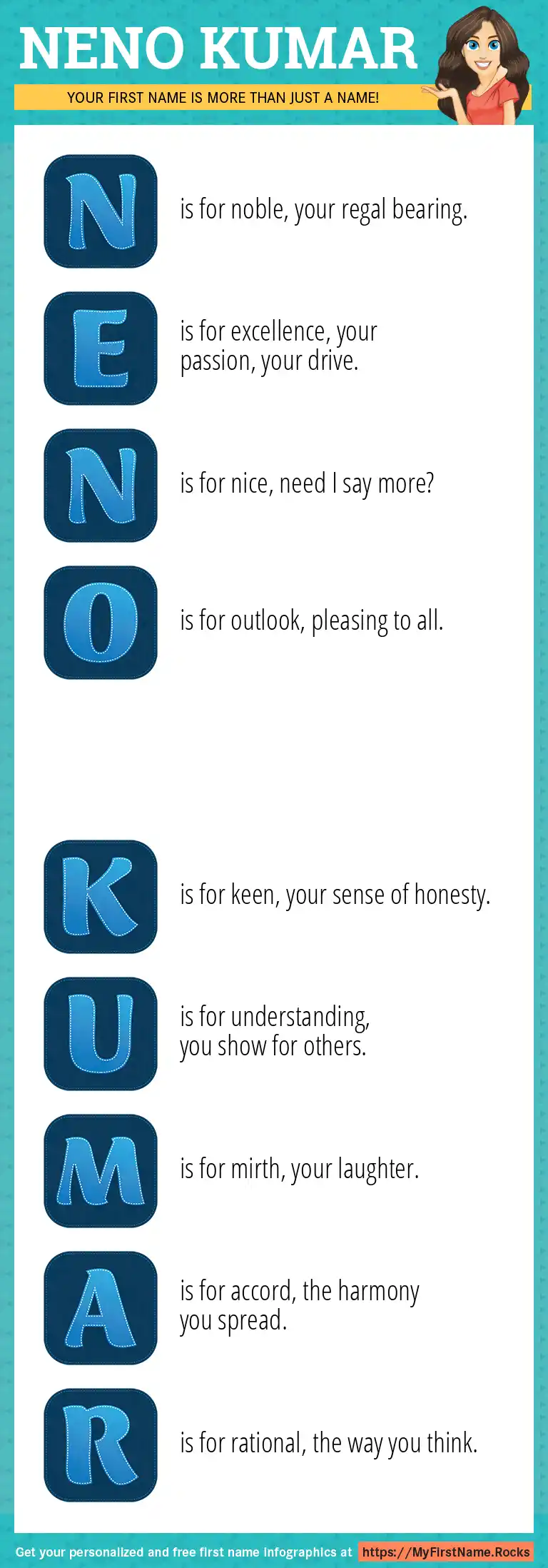 NENO KUMAR

YOUR FIRST NAME IS MORE THAN JUST A NAME!

N is for noble, your regal bearing.

E is for excellence, your passion, your drive.

N is for nice, need I say more?

O is for outlook, pleasing to all.

K is for keen, your sense of honesty.

U is for understanding, you show for others.

M is for mirth, your laughter.

A is for accord, the harmony you spread.

R is for rational, the way you think.

Get your personalized and free first name infographics at https://MyFirstName.Rocks