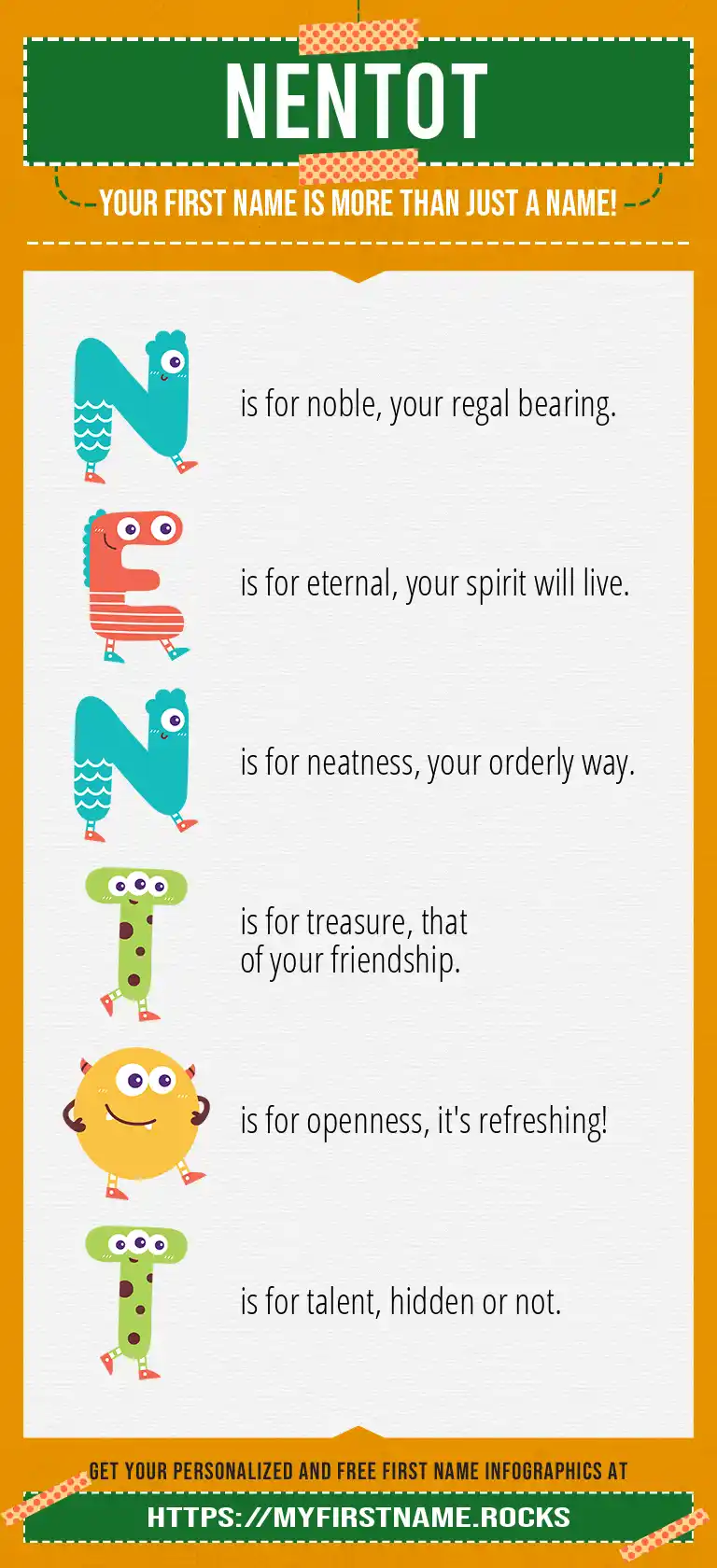 NENTOT

YOUR FIRST NAME IS MORE THAN JUST A NAME!

N is for noble, your regal bearing.

E is for eternal, your spirit will live.

N is for neatness, your orderly way.

T is for treasure, that of your friendship.

O is for openness, it's refreshing!

T is for talent, hidden or not.

GET YOUR PERSONALIZED AND FREE FIRST NAME INFOGRAPHICS AT

HTTPS://MYFIRSTNAME.ROCKS