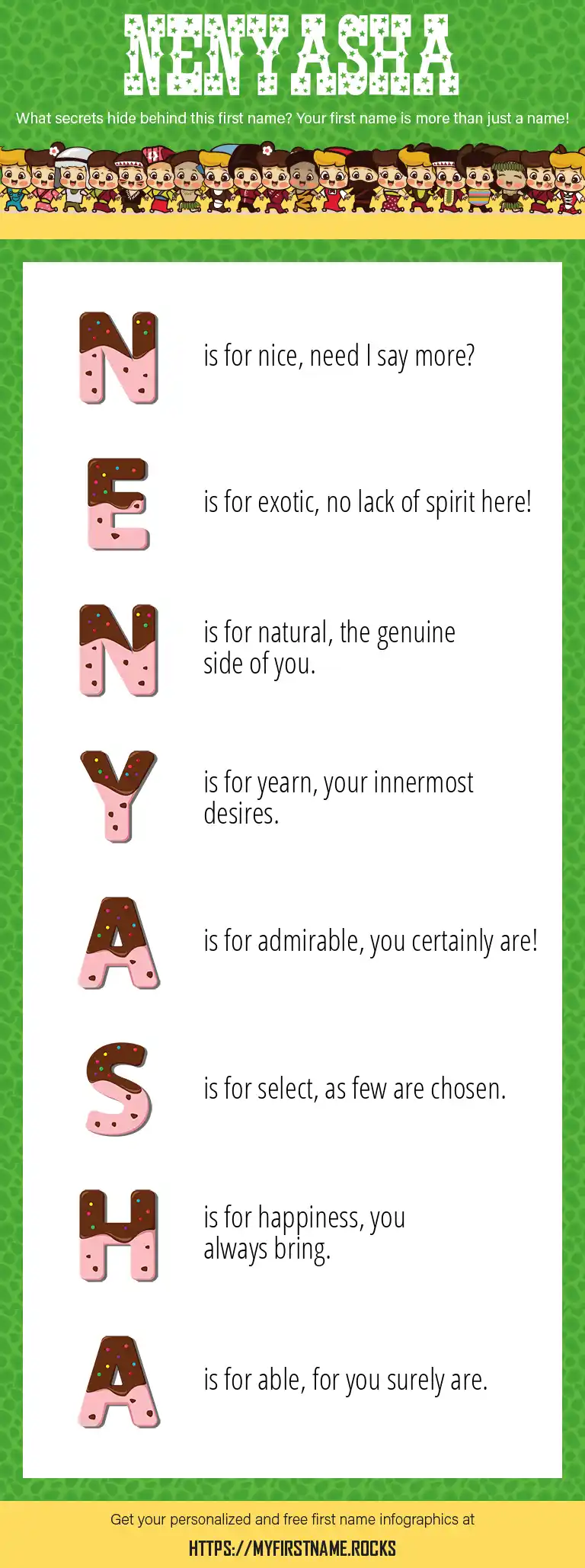 NENYASHA

What secrets hide behind this first name? Your first name is more than just a name!

N is for nice, need I say more?

E is for exotic, no lack of spirit here!

N is for natural, the genuine side of you.

Y is for yearn, your innermost desires.

A is for admirable, you certainly are!

S is for select, as few are chosen.

H is for happiness, you always bring.

A is for able, for you surely are.

Get your personalized and free first name infographics at

HTTPS://MYFIRSTNAME.ROCKS