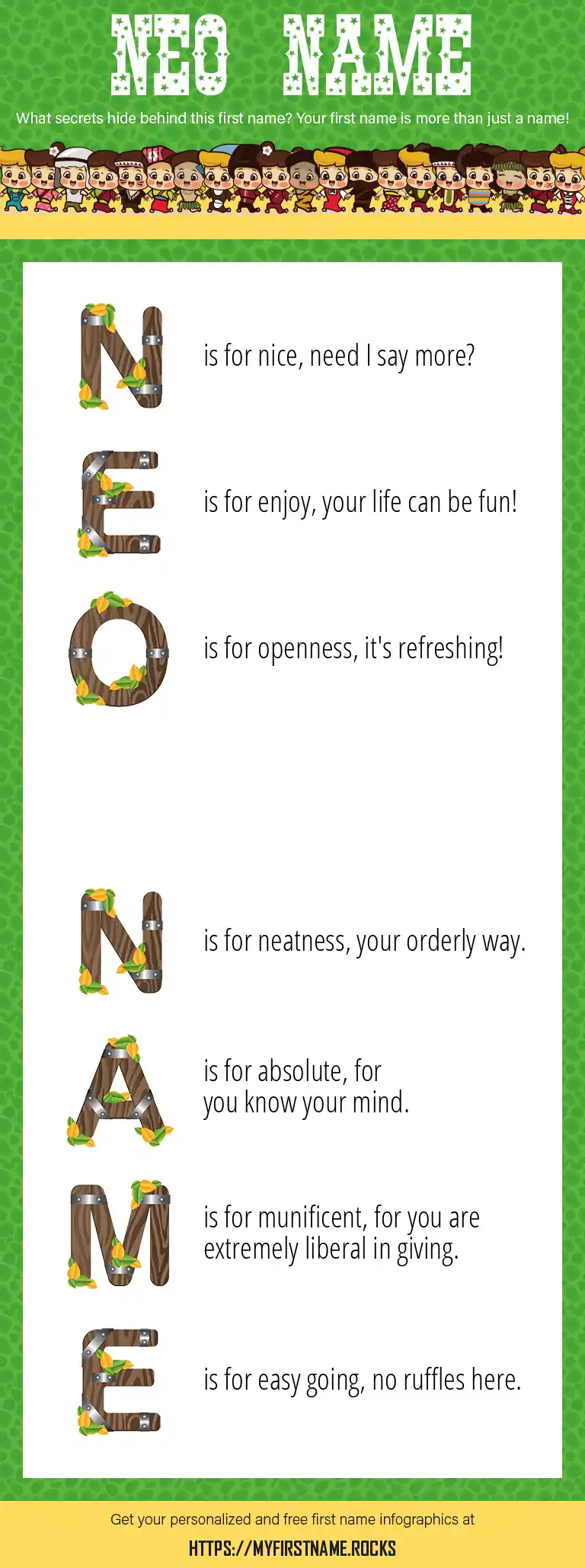 NEO NAME

What secrets hide behind this first name? Your first name is more than just a name!

N is for nice, need I say more?

E is for enjoy, your life can be fun!

O is for openness, it's refreshing!

N is for neatness, your orderly way.

A is for absolute, for you know your mind.

M is for munificent, for you are extremely liberal in giving.

E is for easy going, no ruffles here.

Get your personalized and free first name infographics at

HTTPS://MYFIRSTNAME.ROCKS