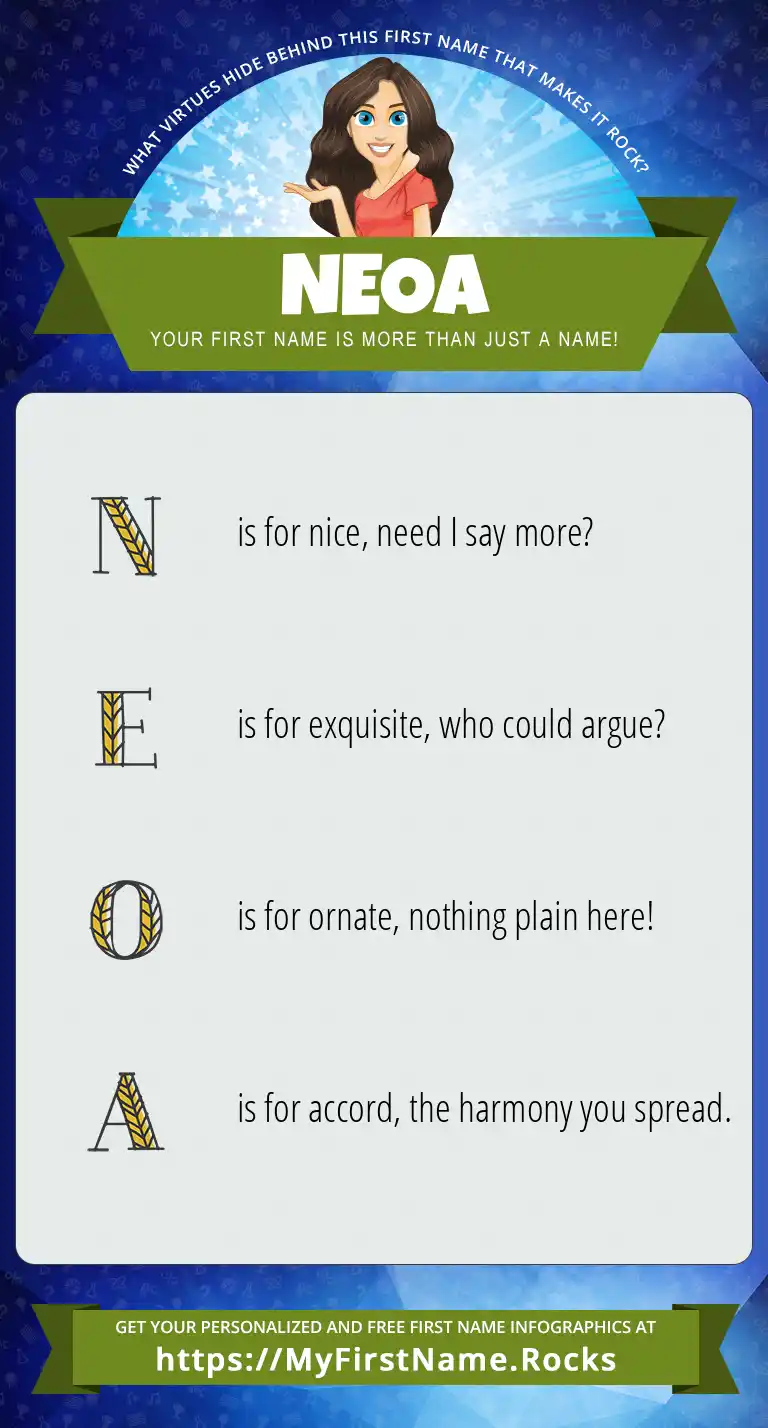 WHAT VIRTUES HIDE BEHIND THIS FIRST NAME THAT MAKES IT ROCK?

NEOA

YOUR FIRST NAME IS MORE THAN JUST A NAME!

N is for nice, need I say more?

E is for exquisite, who could argue?

O is for ornate, nothing plain here!

A is for accord, the harmony you spread.

GET YOUR PERSONALIZED AND FREE FIRST NAME INFOGRAPHICS AT
https://MyFirstName.Rocks