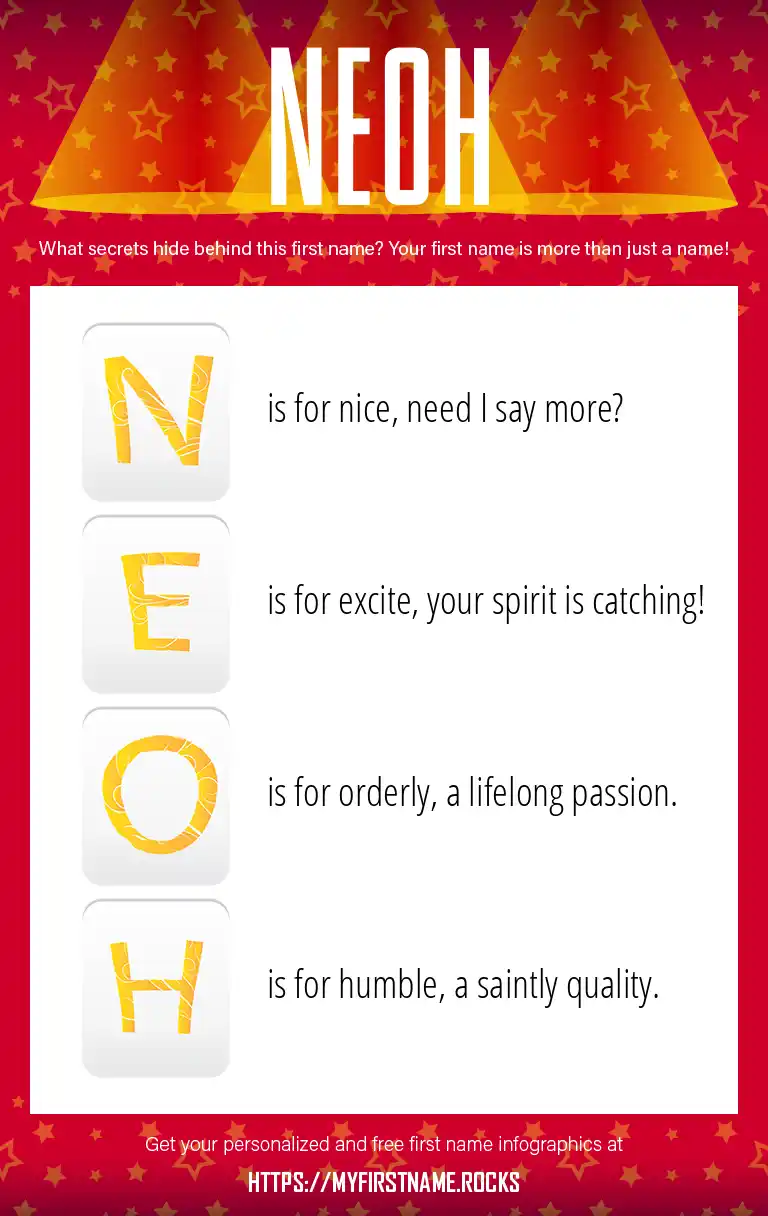 NEOH

What secrets hide behind this first name? Your first name is more than just a name!

N is for nice, need I say more?

E is for excite, your spirit is catching!

O is for orderly, a lifelong passion.

H is for humble, a saintly quality.

Get your personalized and free first name infographics at

HTTPS://MYFIRSTNAME.ROCKS