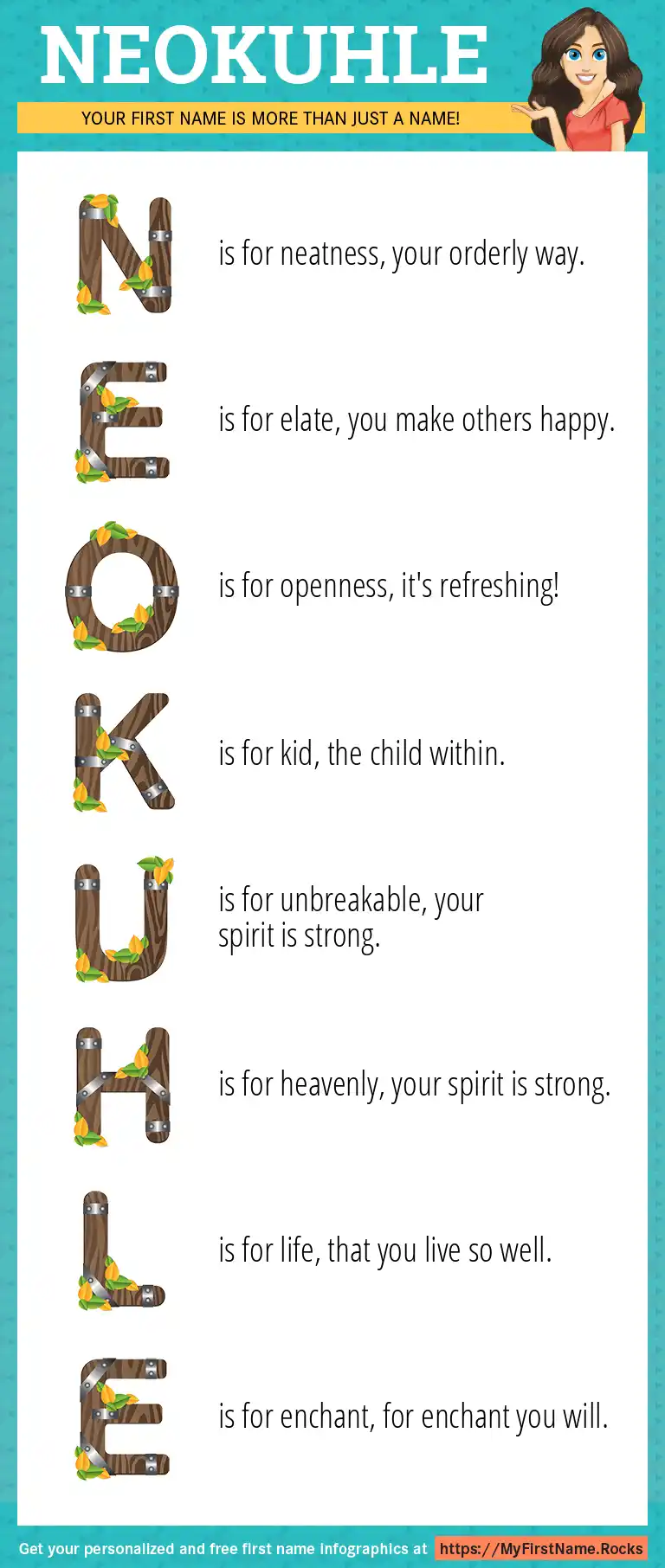 NEOKUHLE

YOUR FIRST NAME IS MORE THAN JUST A NAME!

N is for neatness, your orderly way.

E is for elate, you make others happy.

O is for openness, it's refreshing!

K is for kid, the child within.

U is for unbreakable, your spirit is strong.

H is for heavenly, your spirit is strong.

L is for life, that you live so well.

E is for enchant, for enchant you will.

Get your personalized and free first name infographics at https://MyFirstName.Rocks