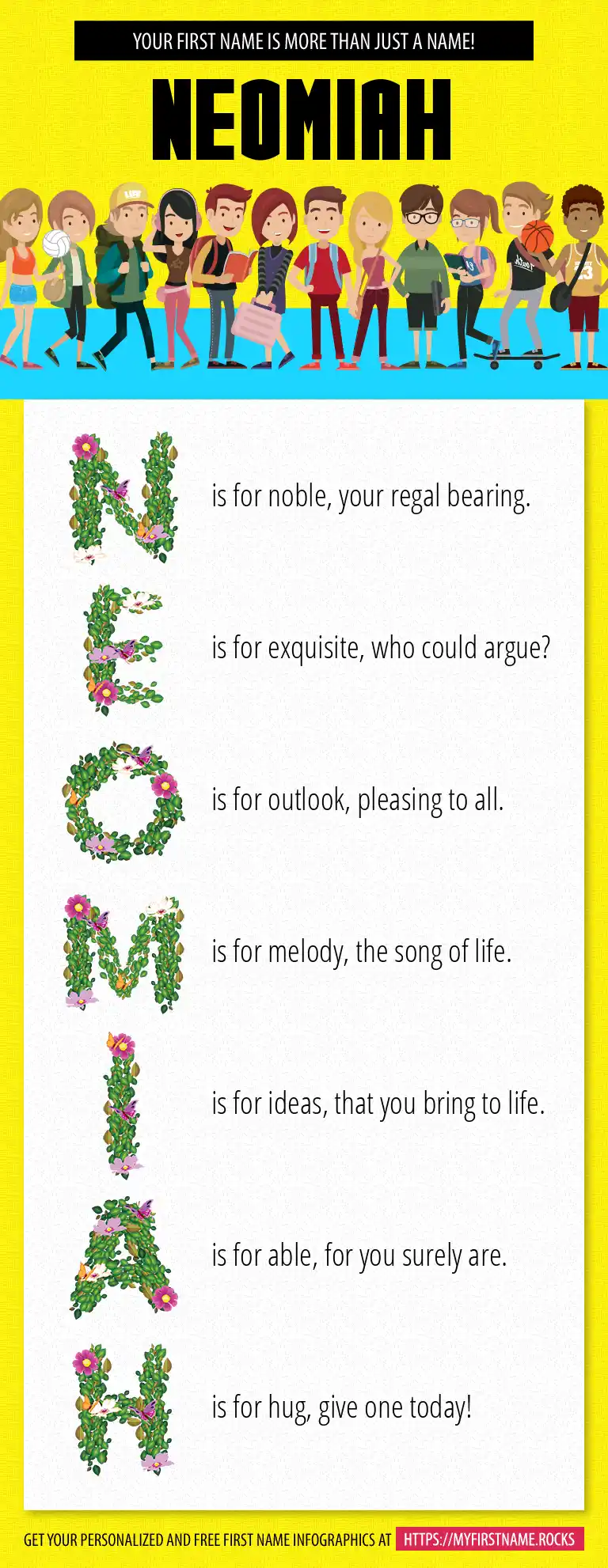 YOUR FIRST NAME IS MORE THAN JUST A NAME!

NEOMIAH

N is for noble, your regal bearing.

E is for exquisite, who could argue?

O is for outlook, pleasing to all.

M is for melody, the song of life.

I is for ideas, that you bring to life.

A is for able, for you surely are.

H is for hug, give one today!

GET YOUR PERSONALIZED AND FREE FIRST NAME INFOGRAPHICS AT HTTPS://MYFIRSTNAME.ROCKS