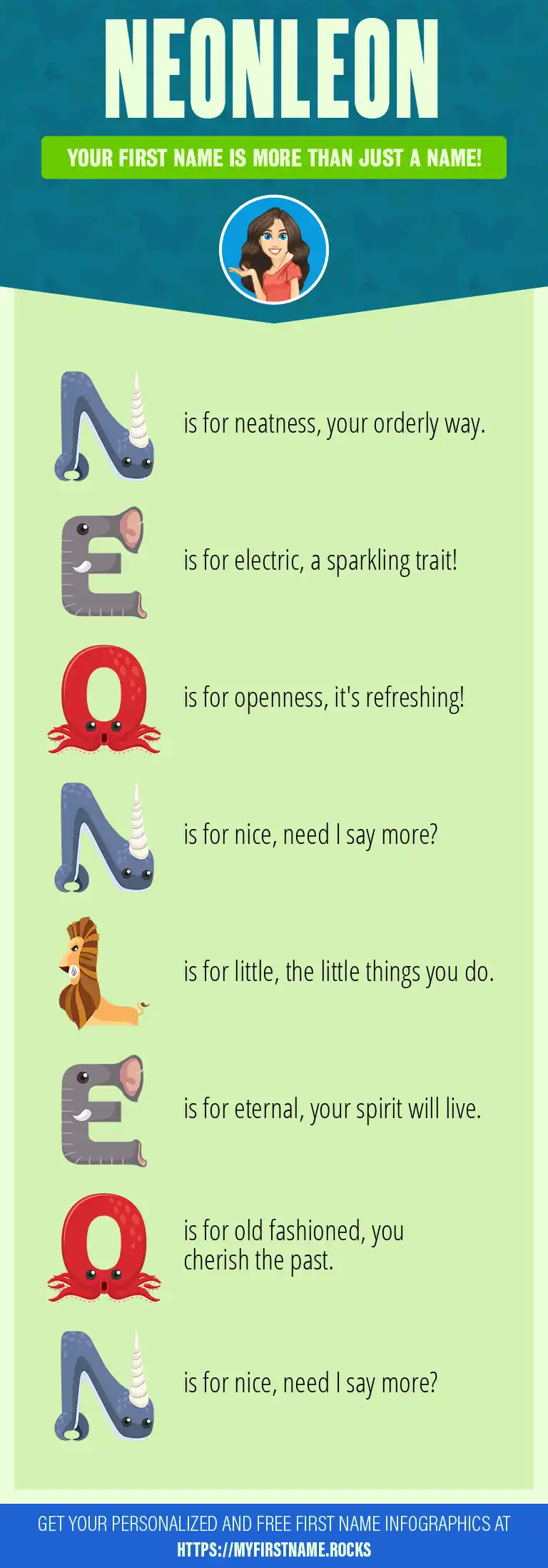 NEONLEON

YOUR FIRST NAME IS MORE THAN JUST A NAME!

N is for neatness, your orderly way.

E is for electric, a sparkling trait!

O is for openness, it's refreshing!

N is for nice, need I say more?

L is for little, the little things you do.

E is for eternal, your spirit will live.

O is for old fashioned, you cherish the past.

N is for nice, need I say more?

GET YOUR PERSONALIZED AND FREE FIRST NAME INFOGRAPHICS AT HTTPS://MYFIRSTNAME.ROCKS