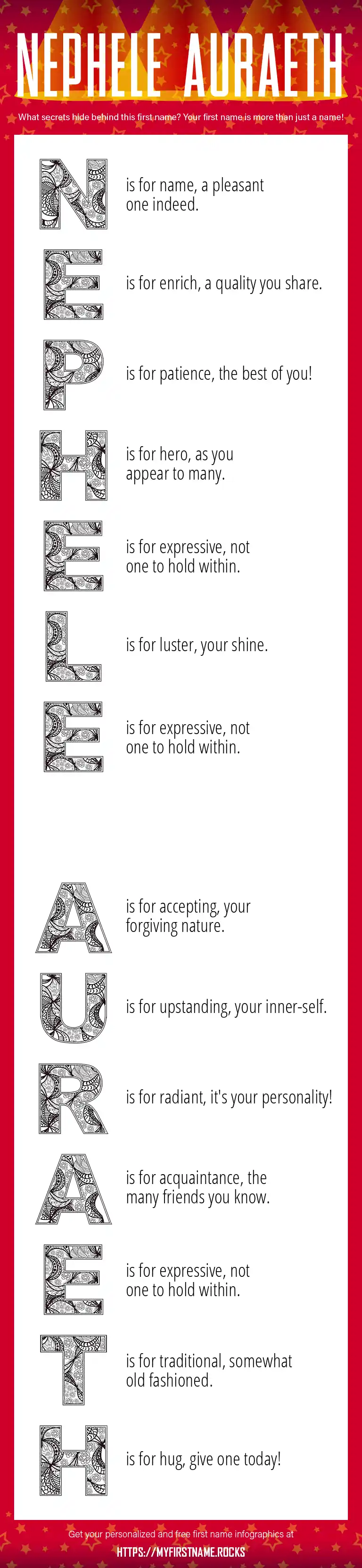 NEPHELE AURAETH

What secrets hide behind this first name? Your first name is more than just a name!

N is for name, a pleasant one indeed.

E is for enrich, a quality you share.

P is for patience, the best of you!

H is for hero, as you appear to many.

E is for expressive, not one to hold within.

L is for luster, your shine.

E is for expressive, not one to hold within.

A is for accepting, your forgiving nature.

U is for upstanding, your inner-self.

R is for radiant, it's your personality!

A is for acquaintance, the many friends you know.

E is for expressive, not one to hold within.

T is for traditional, somewhat old fashioned.

H is for hug, give one today!

Get your personalized and free first name infographics at
HTTPS://MYFIRSTNAME.ROCKS