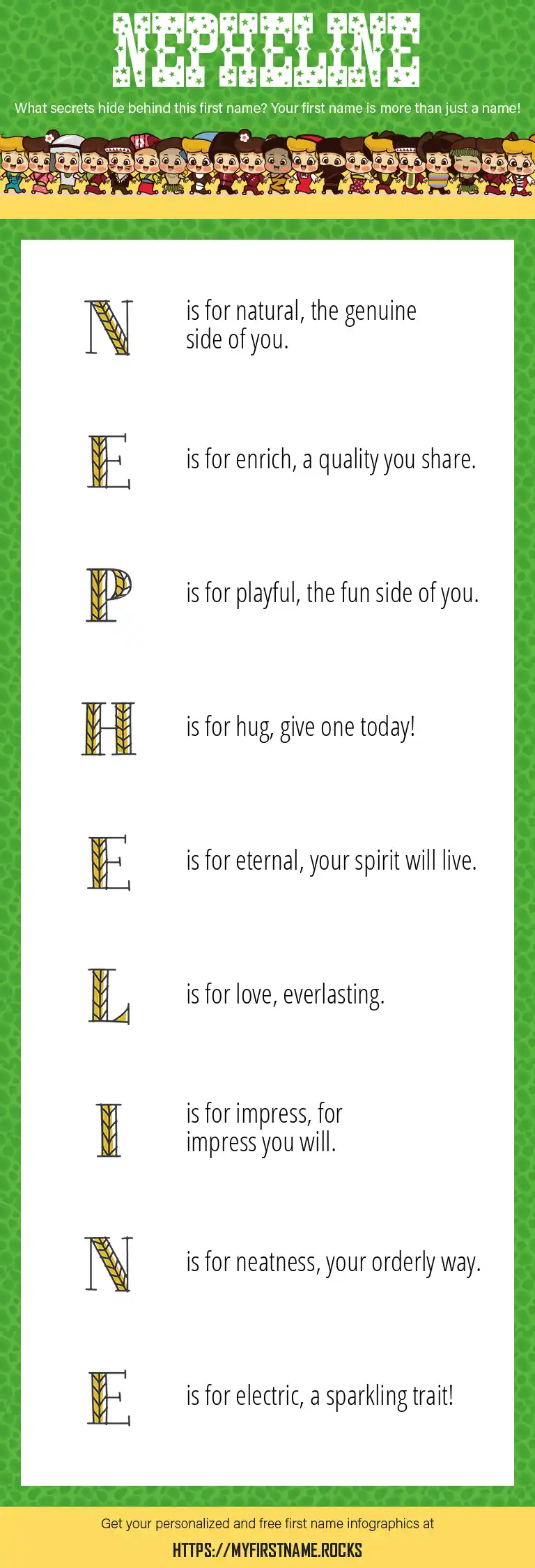 NEPHELINE

What secrets hide behind this first name? Your first name is more than just a name!

N is for natural, the genuine side of you.

E is for enrich, a quality you share.

P is for playful, the fun side of you.

H is for hug, give one today!

E is for eternal, your spirit will live.

L is for love, everlasting.

I is for impress, for impress you will.

N is for neatness, your orderly way.

E is for electric, a sparkling trait!

Get your personalized and free first name infographics at

HTTPS://MYFIRSTNAME.ROCKS