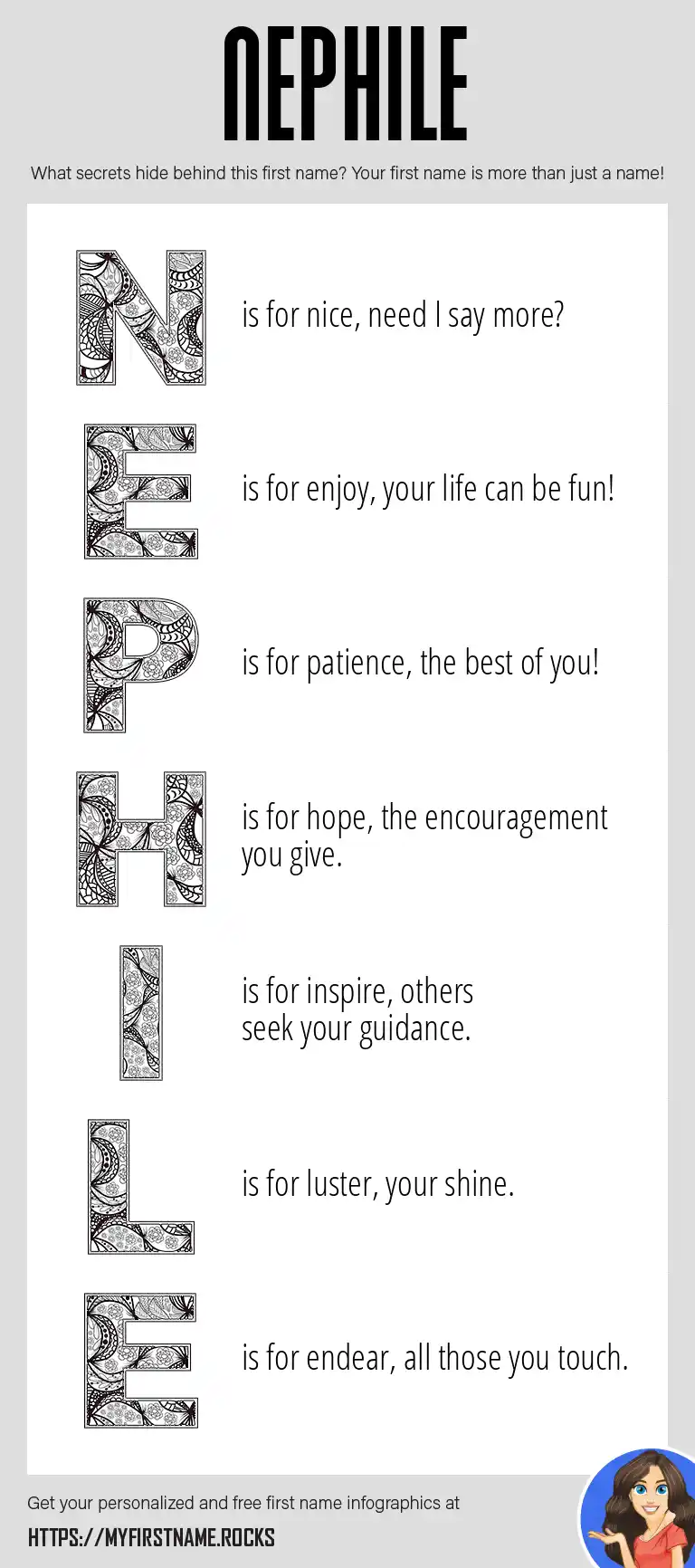 NEPHILE

What secrets hide behind this first name? Your first name is more than just a name!

N is for nice, need I say more?

E is for enjoy, your life can be fun!

P is for patience, the best of you!

H is for hope, the encouragement you give.

I is for inspire, others seek your guidance.

L is for luster, your shine.

E is for endear, all those you touch.

Get your personalized and free first name infographics at

HTTPS://MYFIRSTNAME.ROCKS