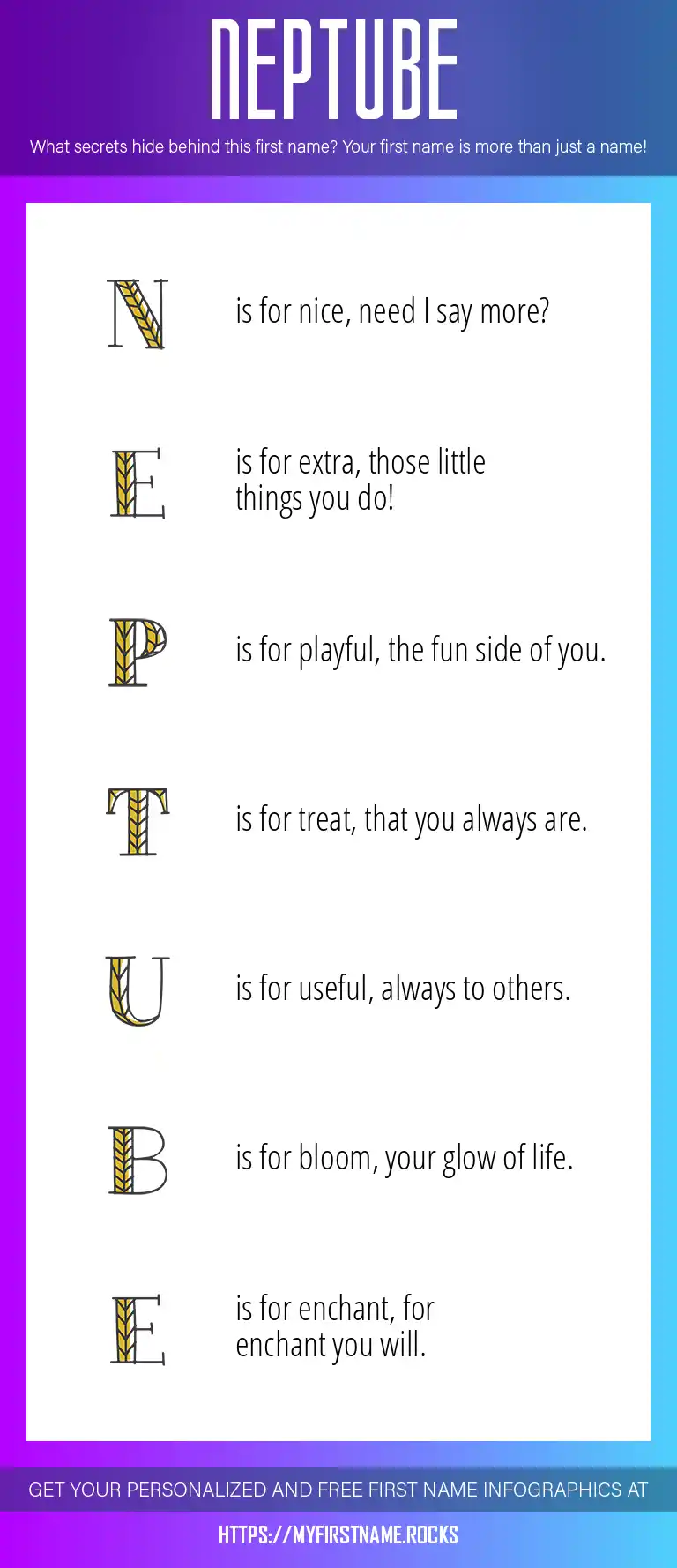 NEPTUBE

What secrets hide behind this first name? Your first name is more than just a name!

N is for nice, need I say more?

E is for extra, those little things you do!

P is for playful, the fun side of you.

T is for treat, that you always are.

U is for useful, always to others.

B is for bloom, your glow of life.

E is for enchant, for enchant you will.

GET YOUR PERSONALIZED AND FREE FIRST NAME INFOGRAPHICS AT

HTTPS://MYFIRSTNAME.ROCKS