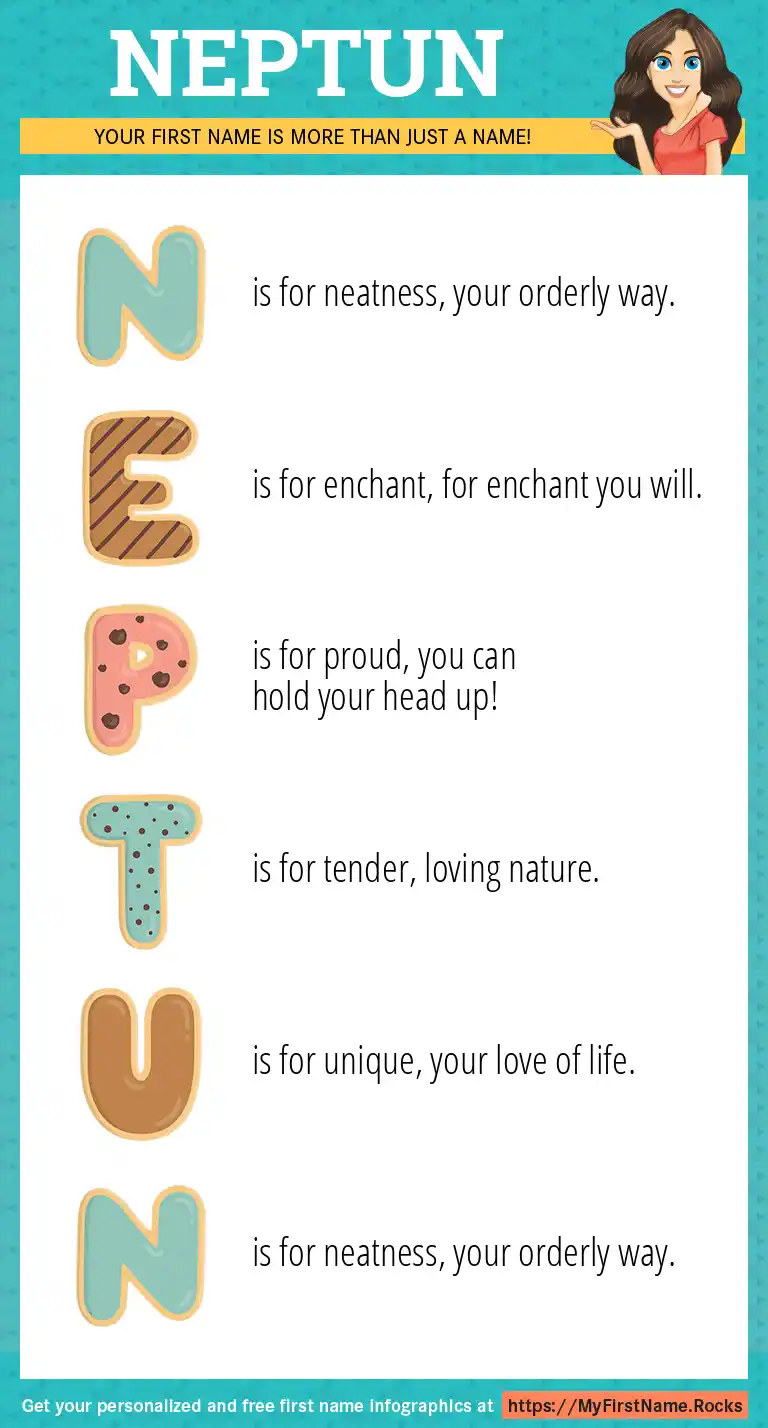 NEPTUN

YOUR FIRST NAME IS MORE THAN JUST A NAME!

N is for neatness, your orderly way.

E is for enchant, for enchant you will.

P is for proud, you can hold your head up!

T is for tender, loving nature.

U is for unique, your love of life.

N is for neatness, your orderly way.

Get your personalized and free first name infographics at https://MyFirstName.Rocks