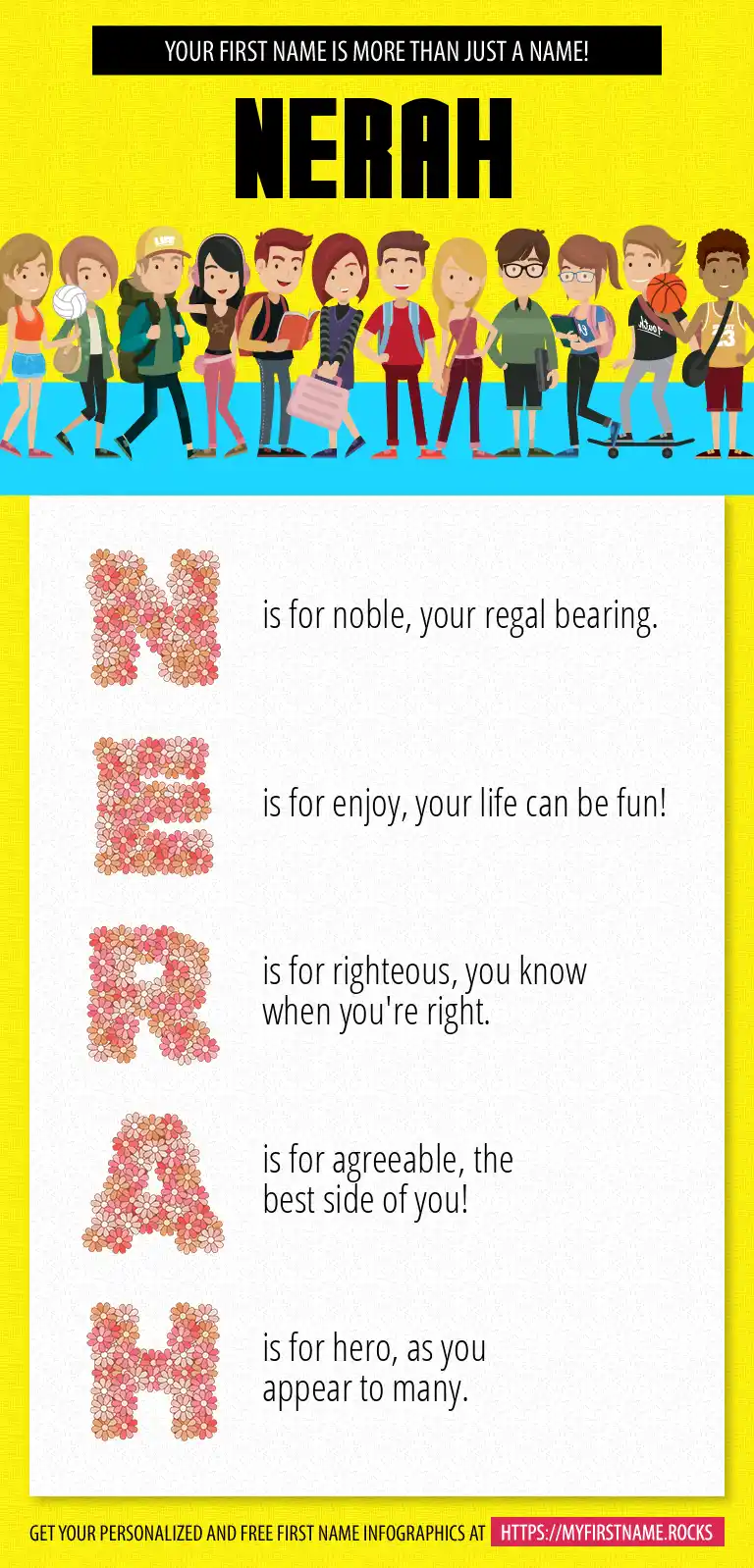 YOUR FIRST NAME IS MORE THAN JUST A NAME!

NERAH

N is for noble, your regal bearing.

E is for enjoy, your life can be fun!

R is for righteous, you know when you're right.

A is for agreeable, the best side of you!

H is for hero, as you appear to many.

GET YOUR PERSONALIZED AND FREE FIRST NAME INFOGRAPHICS AT HTTPS://MYFIRSTNAME.ROCKS