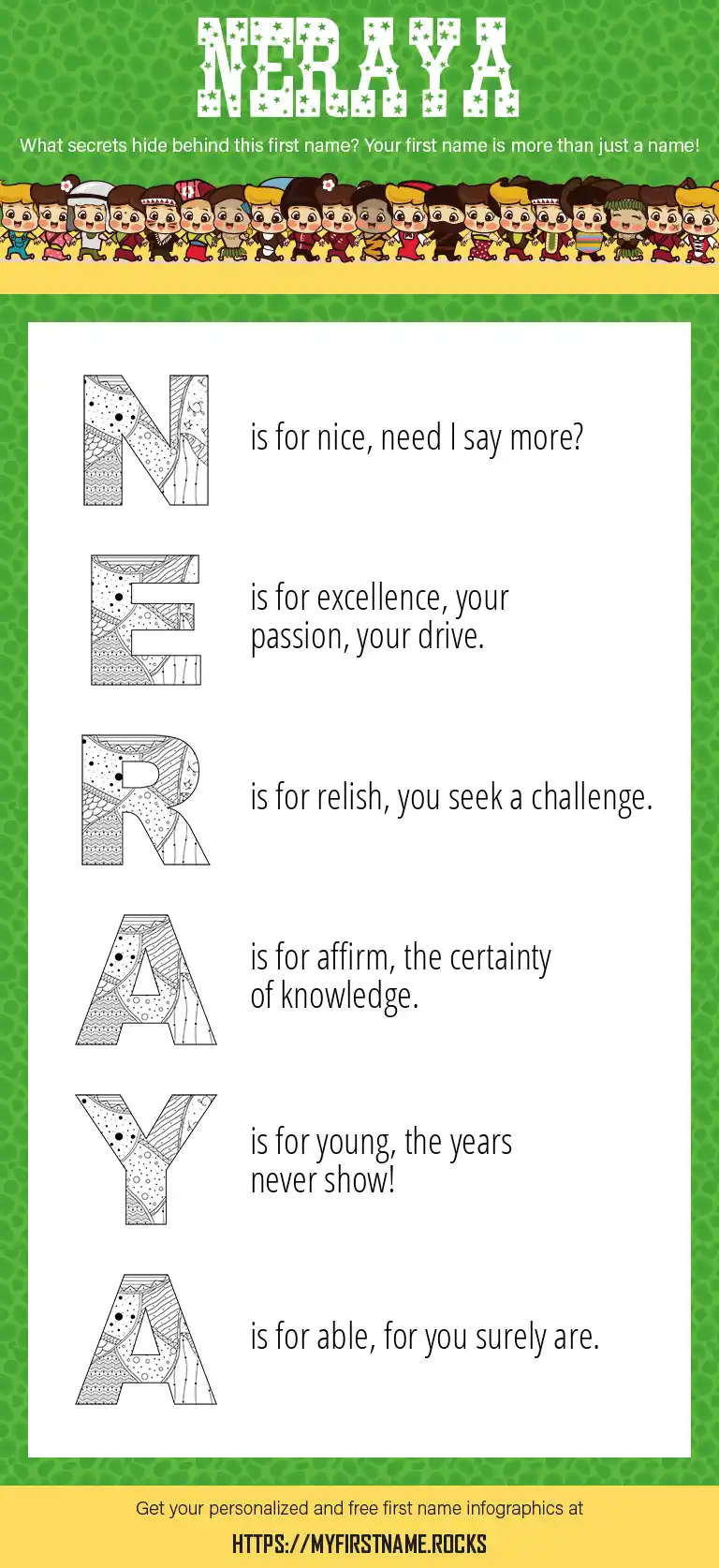 NERAYA

What secrets hide behind this first name? Your first name is more than just a name!

N is for nice, need I say more?

E is for excellence, your passion, your drive.

R is for relish, you seek a challenge.

A is for affirm, the certainty of knowledge.

Y is for young, the years never show!

A is for able, for you surely are.

Get your personalized and free first name infographics at

HTTPS://MYFIRSTNAME.ROCKS