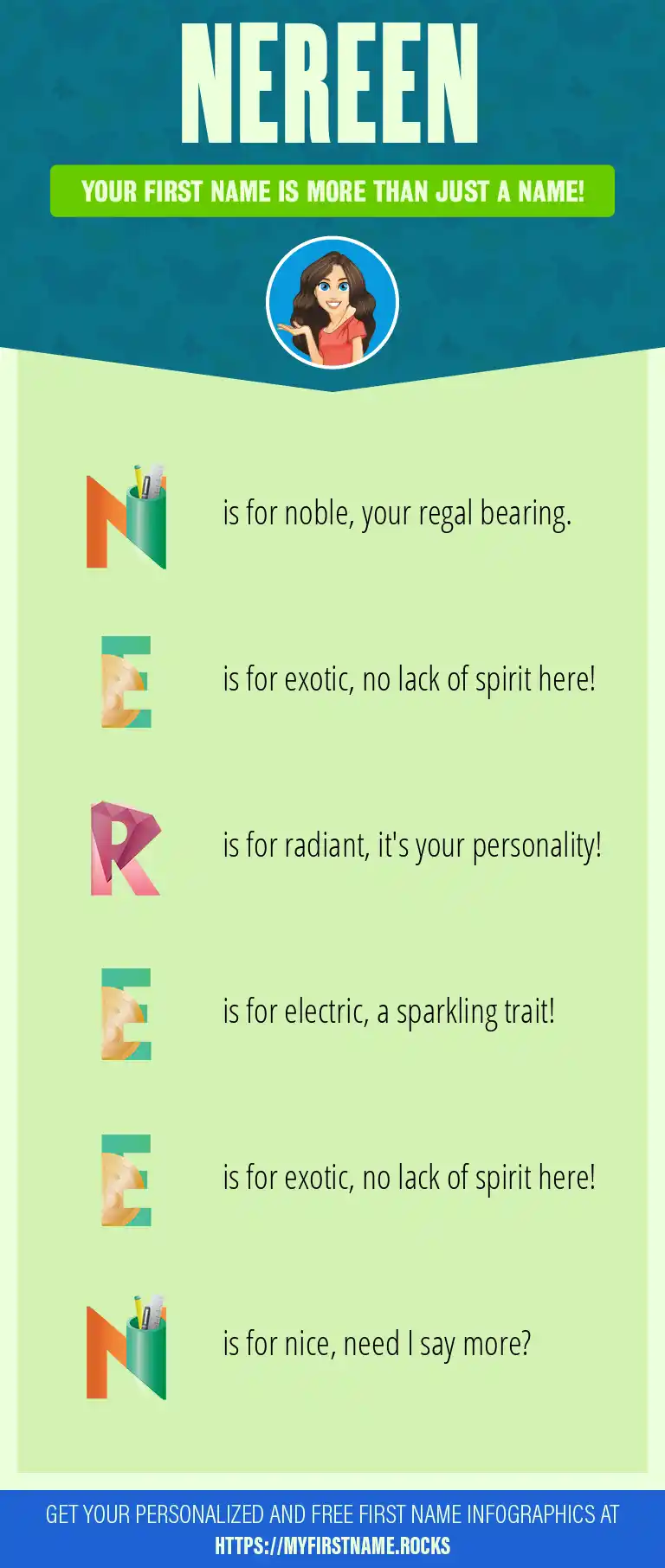 NEREEN

YOUR FIRST NAME IS MORE THAN JUST A NAME!

N is for noble, your regal bearing.

E is for exotic, no lack of spirit here!

R is for radiant, it's your personality!

E is for electric, a sparkling trait!

E is for exotic, no lack of spirit here!

N is for nice, need I say more?

GET YOUR PERSONALIZED AND FREE FIRST NAME INFOGRAPHICS AT HTTPS://MYFIRSTNAME.ROCKS