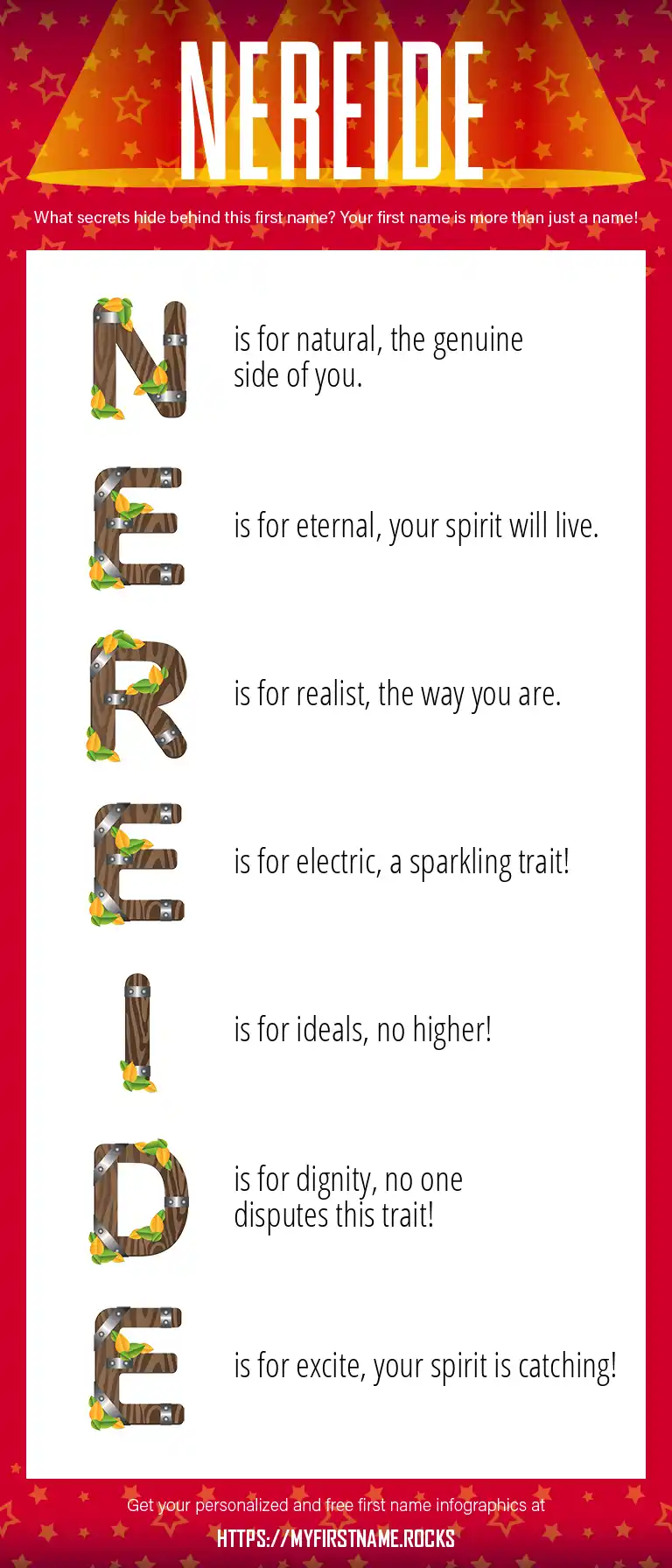 NEREIDE

What secrets hide behind this first name? Your first name is more than just a name!

N is for natural, the genuine side of you.

E is for eternal, your spirit will live.

R is for realist, the way you are.

E is for electric, a sparkling trait!

I is for ideals, no higher!

D is for dignity, no one disputes this trait!

E is for excite, your spirit is catching!

Get your personalized and free first name infographics at

HTTPS://MYFIRSTNAME.ROCKS