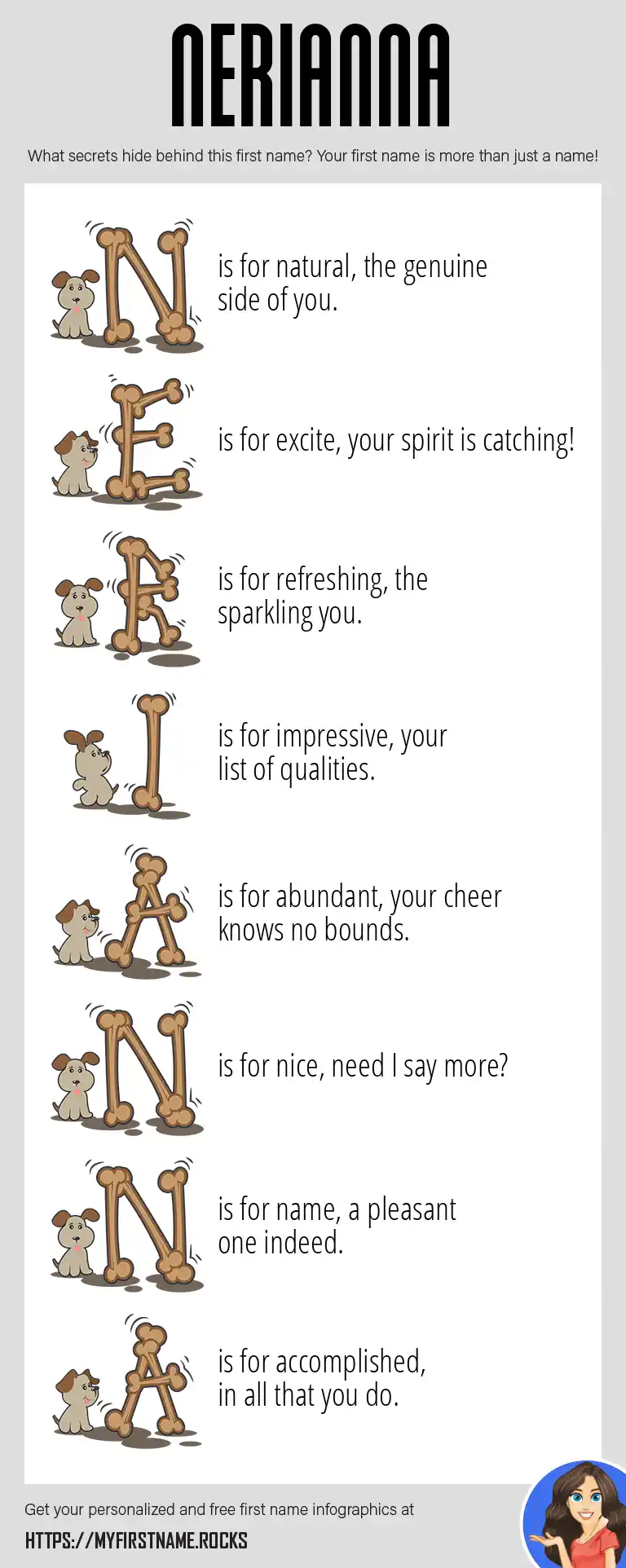 NERIANNA

What secrets hide behind this first name? Your first name is more than just a name!

N is for natural, the genuine side of you.

E is for excite, your spirit is catching!

R is for refreshing, the sparkling you.

I is for impressive, your list of qualities.

A is for abundant, your cheer knows no bounds.

N is for nice, need I say more?

N is for name, a pleasant one indeed.

A is for accomplished, in all that you do.

Get your personalized and free first name infographics at

HTTPS://MYFIRSTNAME.ROCKS