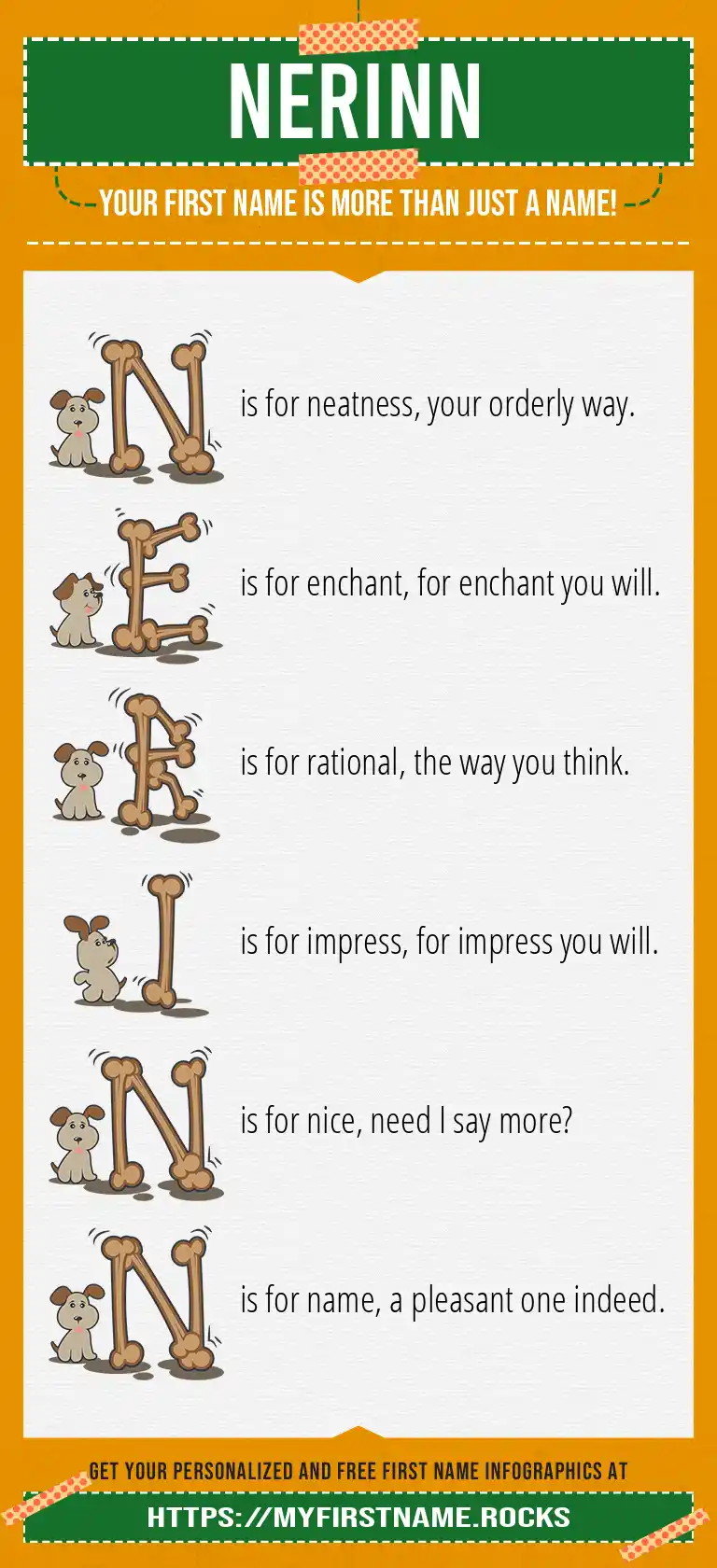 NERINN

YOUR FIRST NAME IS MORE THAN JUST A NAME!

N is for neatness, your orderly way.

E is for enchant, for enchant you will.

R is for rational, the way you think.

I is for impress, for impress you will.

N is for nice, need I say more?

N is for name, a pleasant one indeed.

GET YOUR PERSONALIZED AND FREE FIRST NAME INFOGRAPHICS AT

HTTPS://MYFIRSTNAME.ROCKS